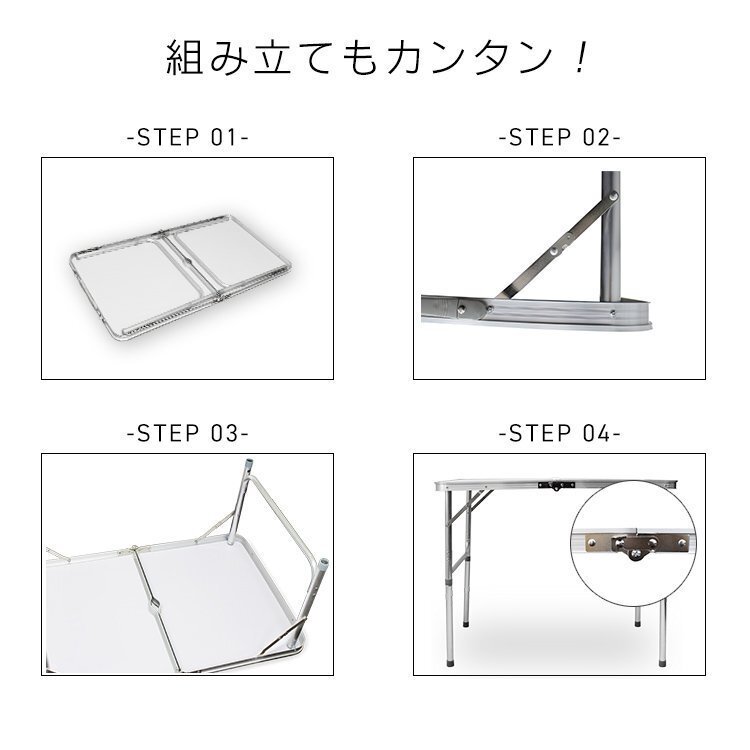 組み立てもカンタン！

-STEP 01-

-STEP 02-

-STEP 03-

-STEP 04-