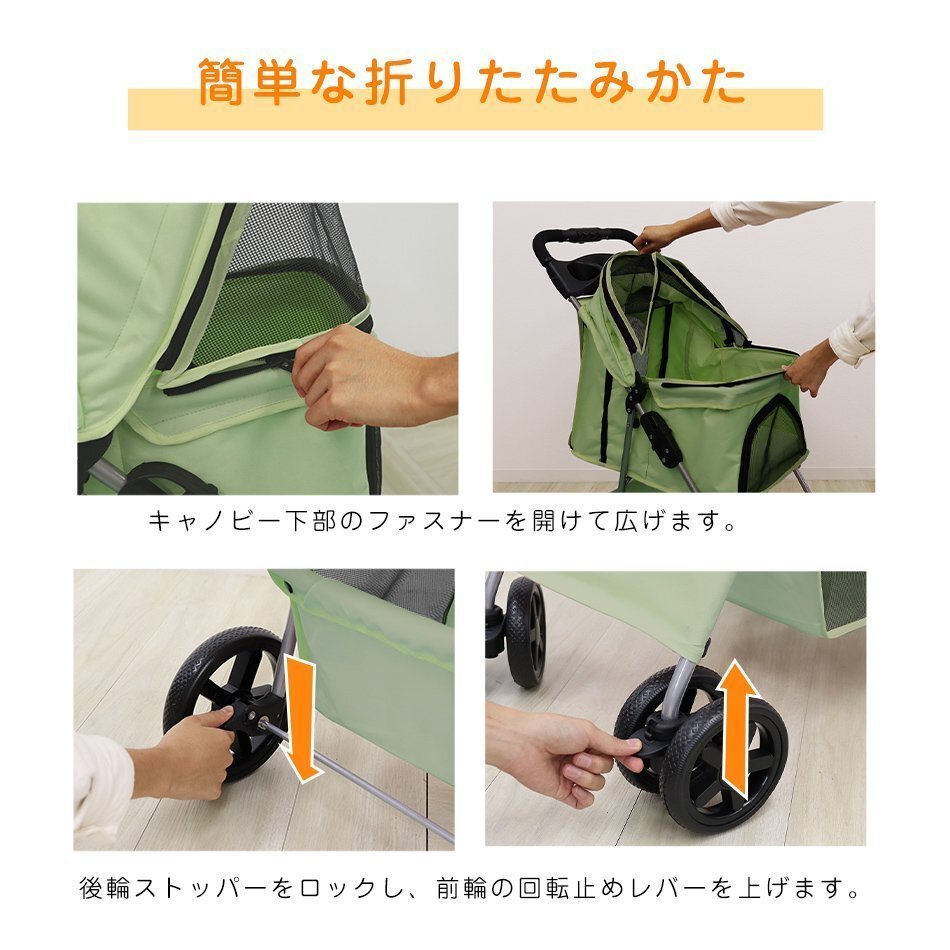 簡単な折りたたみかた

キャノピー下部のファスナーを開けて広げます。

後輪ストッパーをロックし、前輪の回転止めレバーを上げます。