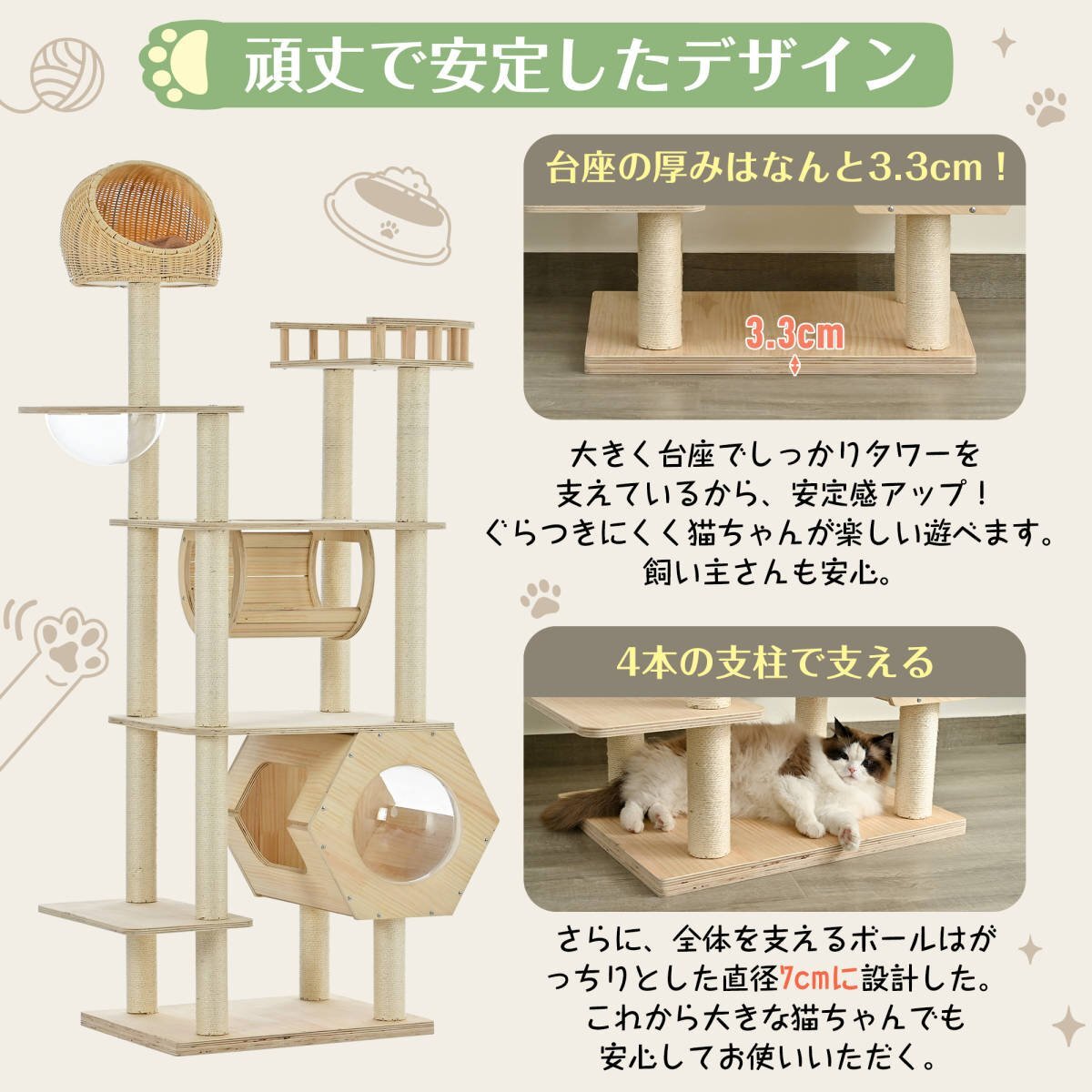 頑丈で安定したデザイン

台座の厚みはなんと3.3cm！

3.3cm

大きく台座でしっかりタワーを支えているから、安定感アップ！ぐらつきにくく猫ちゃんが楽しい遊べます。飼い主さんも安心。

4本の支柱で支える

さらに、全体を支えるポールはがっちりとした直径7cmに設計した。これから大きな猫ちゃんでも安心してお使いいただく。