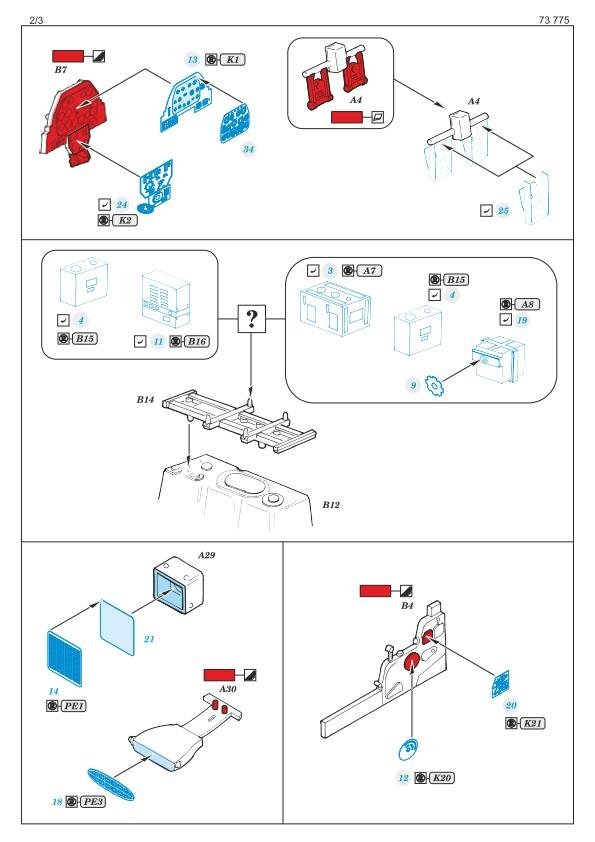 2/3

73 775

B7

13 K1

34

24

K2

A4

A4

25

4

B15

11 B16

?

3 A7

B15

4

A8

19

9

B14

B12

A29

21

14

PE1

A30

18 PE3

B4

20

K21

12 K20