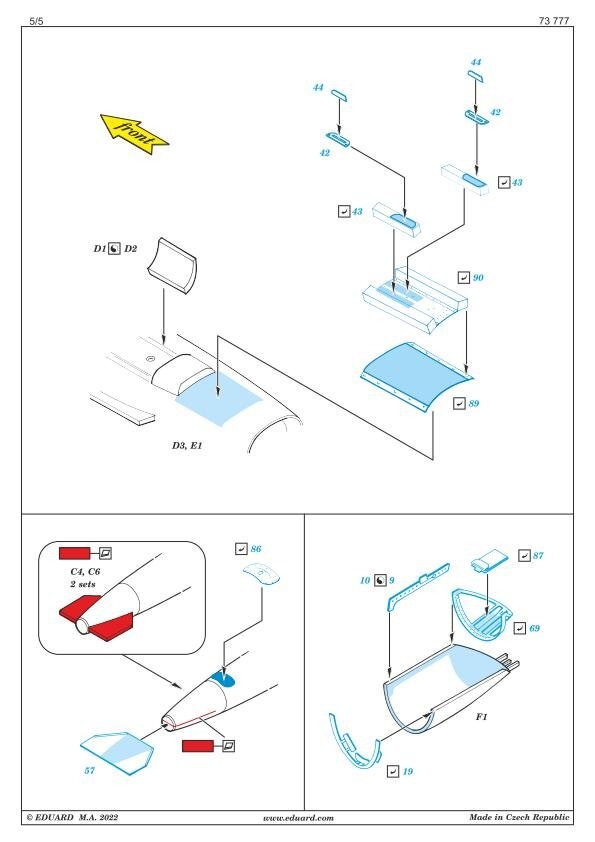 5/5

73 777

front

44

42

44

42

43

43

D1 D2

90

89

D3, E1

C4, C6
2 sets

86

57

10 9

87

69

F1

19

© EDUARD M.A. 2022

www.eduard.com

Made in Czech Republic