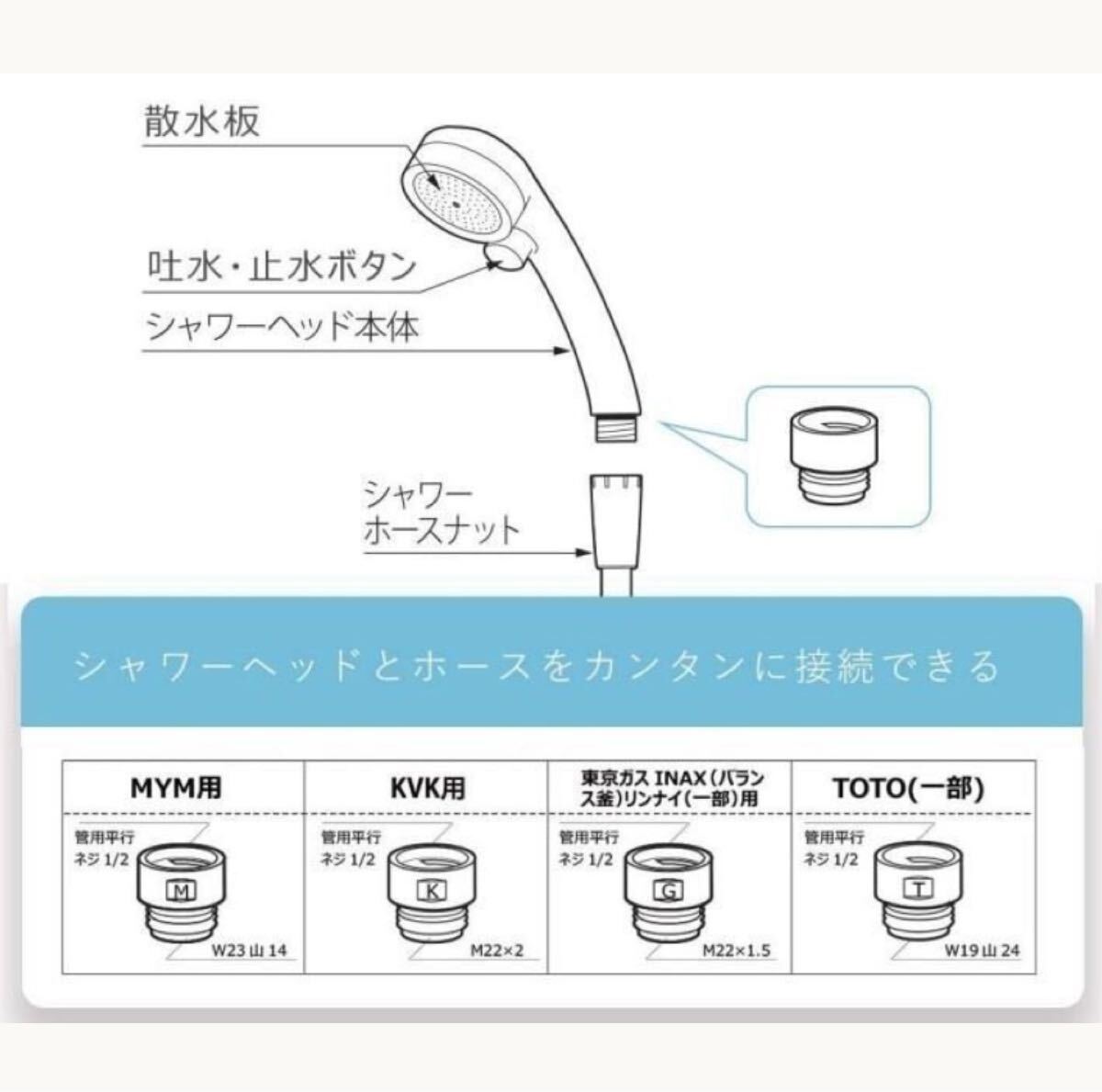 散水板

吐水・止水ボタン

シャワーヘッド本体

シャワーホースナット

シャワーヘッドとホースをカンタンに接続できる

| MYM用 | KVK用 | 東京ガス INAX(バランス釜)リンナイ(一部)用 | TOTO(一部) |
|---|---|---|---|
| 管用平行ネジ 1/2 M W23 山 14 | 管用平行ネジ 1/2 K M22×2 | 管用平行ネジ 1/2 G M22×1.5 | 管用平行ネジ 1/2 T W19 山 24 |