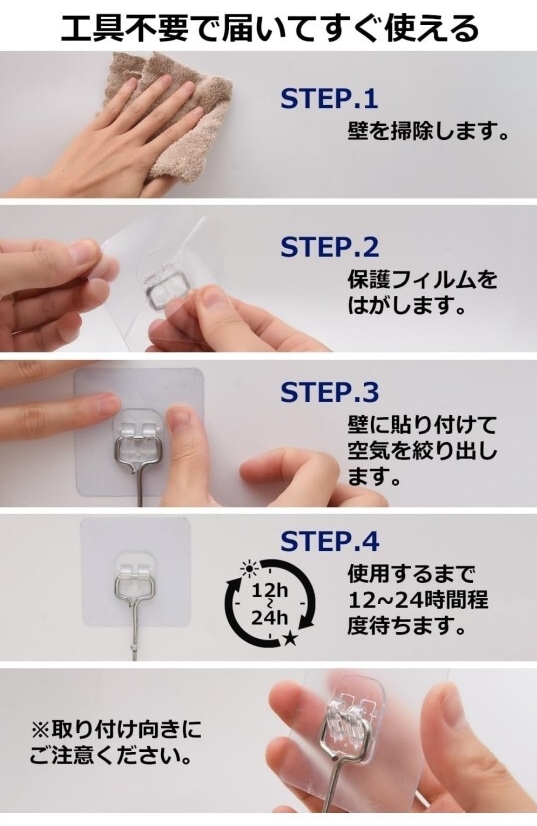 工具不要で届いてすぐ使える

STEP.1
壁を掃除します。

STEP.2
保護フィルムをはがします。

STEP.3
壁に貼り付けて空気を絞り出します。

STEP.4
12h
~
24h
使用するまで12~24時間程度待ちます。

※取り付け向きにご注意ください。