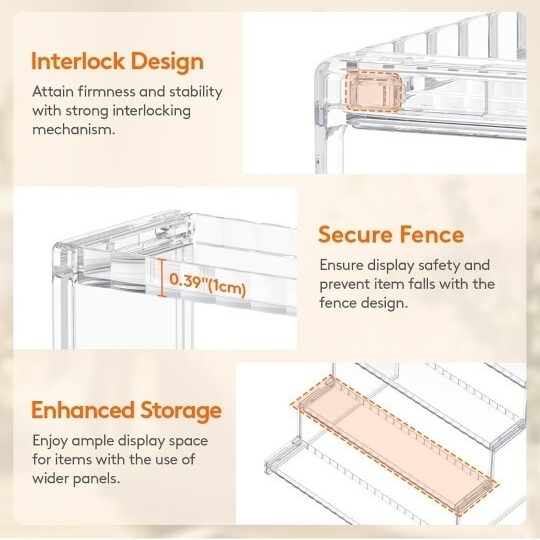 Interlock Design

Attain firmness and stability with strong interlocking mechanism.

0.39"(1cm)

Secure Fence

Ensure display safety and prevent item falls with the fence design.

Enhanced Storage

Enjoy ample display space for items with the use of wider panels.