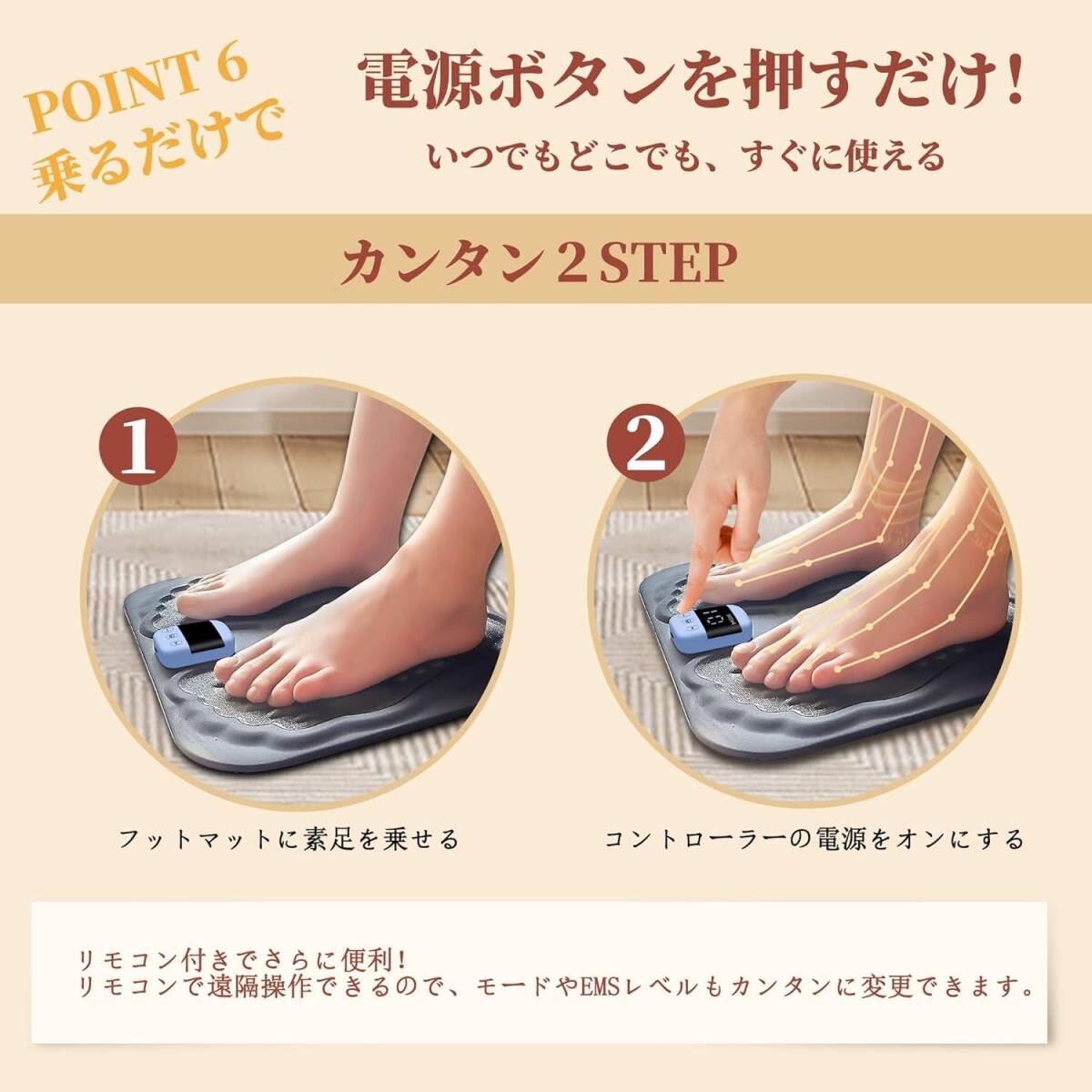 POINT 6
乗るだけで

電源ボタンを押すだけ!
いつでもどこでも、すぐに使える

カンタン2STEP

1

2

フットマットに素足を乗せる

コントローラーの電源をオンにする

リモコン付きでさらに便利!
リモコンで遠隔操作できるので、モードやEMSレベルもカンタンに変更できます。