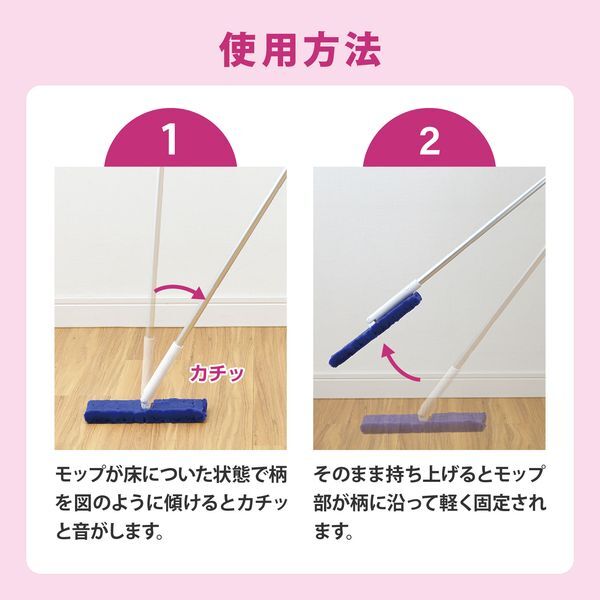 使用方法

1

カチッ

モップが床についた状態で柄を図のように傾けるとカチッと音がします。

2

そのまま持ち上げるとモップ部が柄に沿って軽く固定されます。