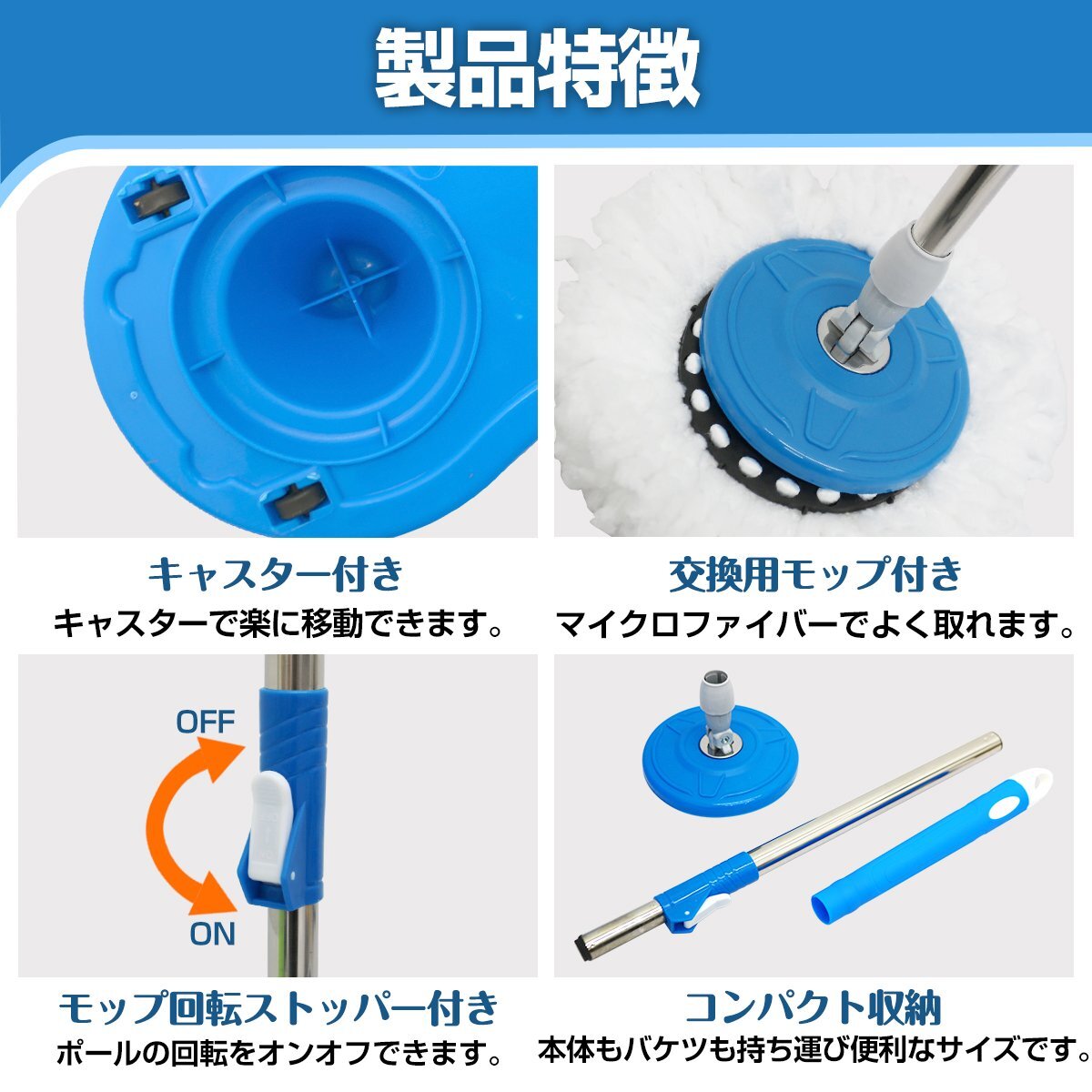 製品特徴

キャスター付き
キャスターで楽に移動できます。

交換用モップ付き
マイクロファイバーでよく取れます。

OFF
ON

モップ回転ストッパー付き
ポールの回転をオンオフできます。

コンパクト収納
本体もバケツも持ち運び便利なサイズです。