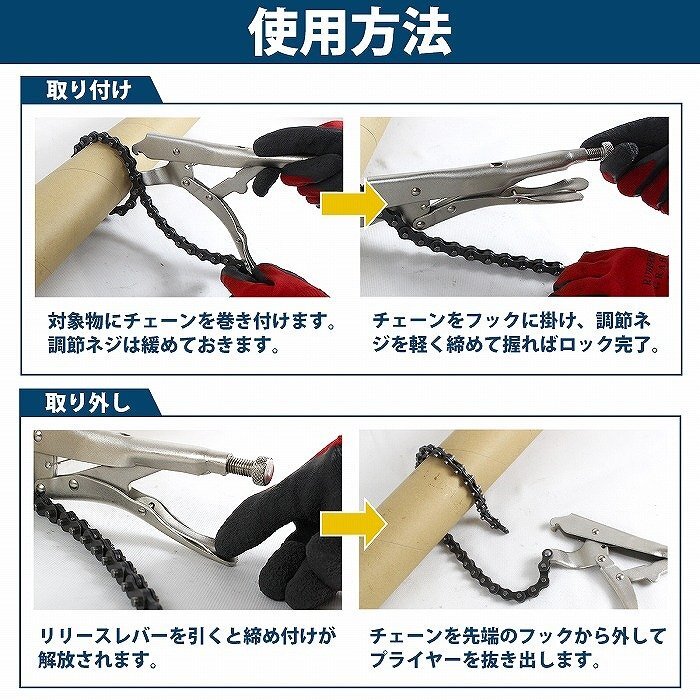 使用方法

取り付け

対象物にチェーンを巻き付けます。調節ネジは緩めておきます。

チェーンをフックに掛け、調節ネジを軽く締めて握ればロック完了。

取り外し

リリースレバーを引くと締め付けが解放されます。

チェーンを先端のフックから外してプライヤーを抜き出します。