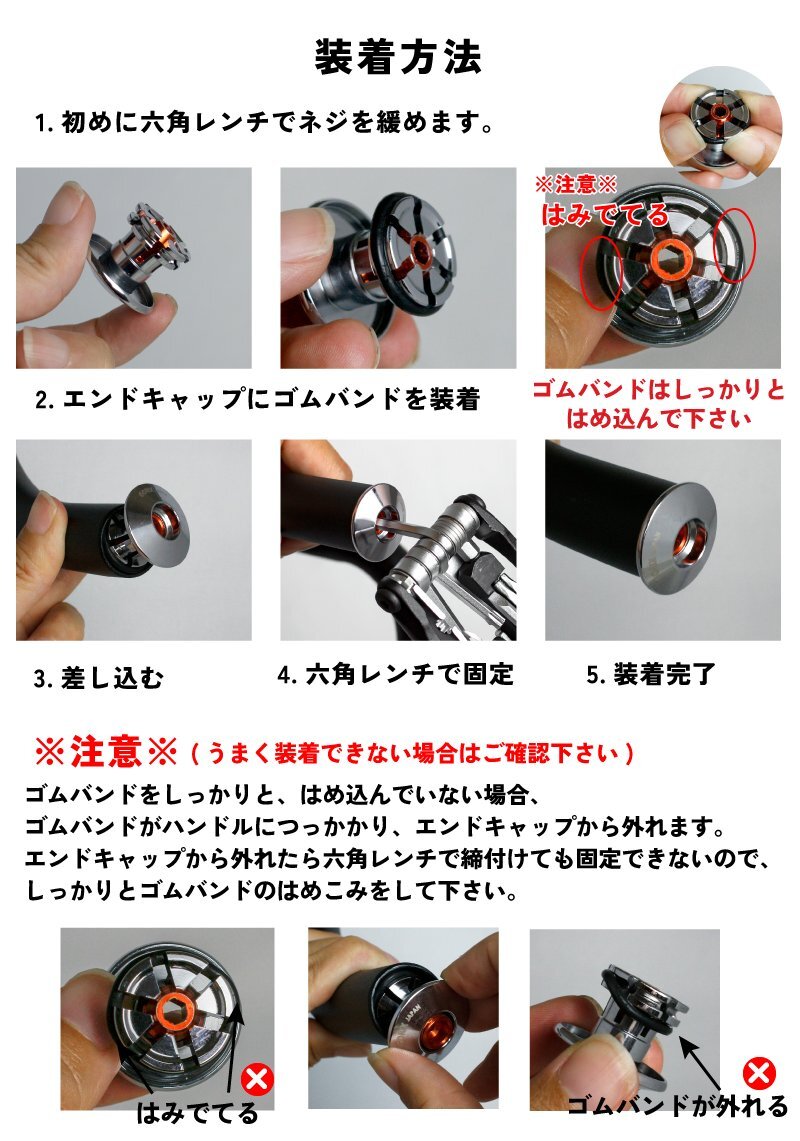 装着方法

1. 初めに六角レンチでネジを緩めます。

※注意※
はみでてる

2. エンドキャップにゴムバンドを装着

ゴムバンドはしっかりとはめ込んで下さい

3. 差し込む

4. 六角レンチで固定

5. 装着完了

※注意※（うまく装着できない場合はご確認下さい）

ゴムバンドをしっかりと、はめ込んでいない場合、
ゴムバンドがハンドルにつっかかり、エンドキャップから外れます。
エンドキャップから外れたら六角レンチで締付けても固定できないので、
しっかりとゴムバンドのはめこみをして下さい。

JAPAN

はみでてる

ゴムバンドが外れる