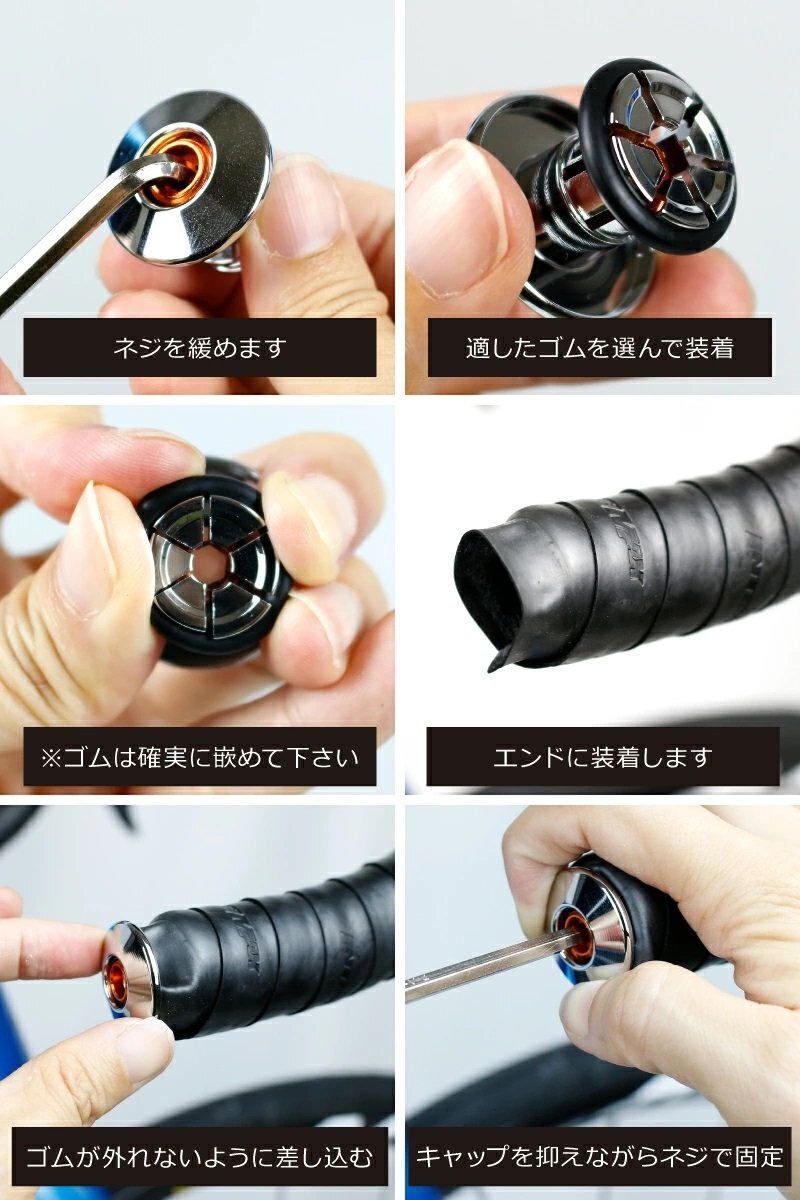 ネジを緩めます

適したゴムを選んで装着

※ゴムは確実に嵌めて下さい

エンドに装着します

ゴムが外れないように差し込む

キャップを抑えながらネジで固定