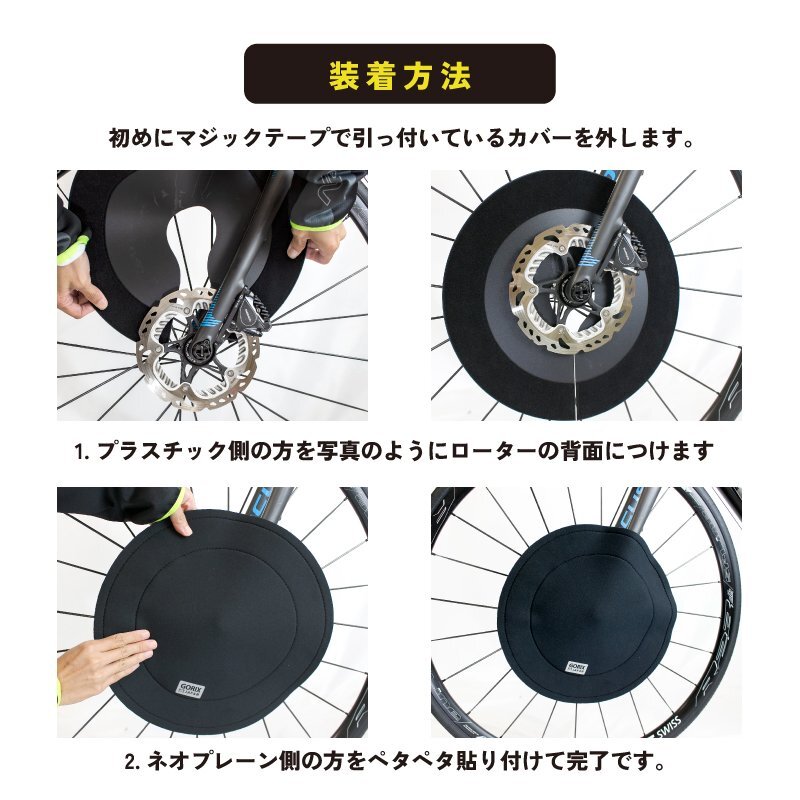 装着方法

初めにマジックテープで引っ付いているカバーを外します。

1. プラスチック側の方を写真のようにローターの背面につけます

GORIX

GORIX

SWISS

2. ネオプレーン側の方をペタペタ貼り付けて完了です。