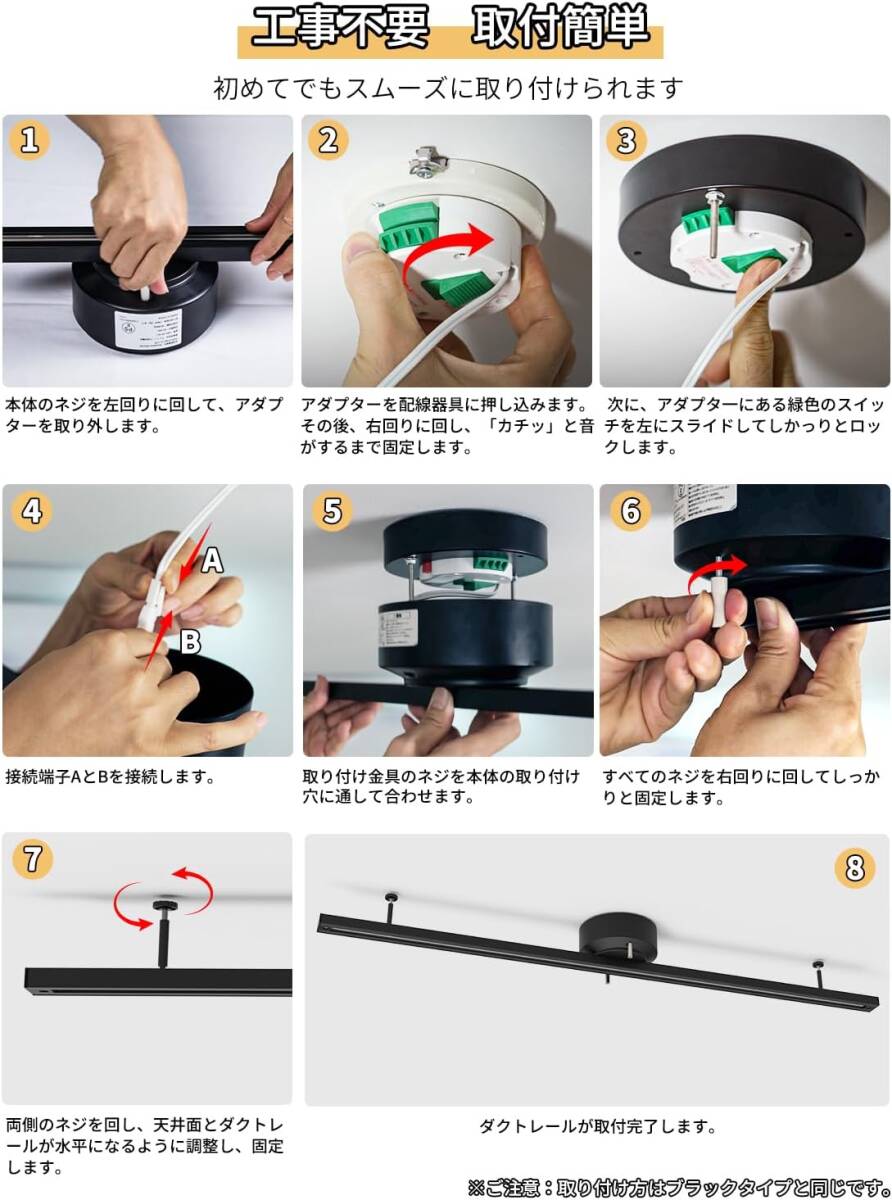 工事不要　取付簡単

初めてでもスムーズに取り付けられます

1

本体のネジを左回りに回して、アダプターを取り外します。

2

アダプターを配線器具に押し込みます。その後、右回りに回し、「カチッ」と音がするまで固定します。

3

次に、アダプターにある緑色のスイッチを左にスライドしてしっかりとロックします。

4

A

B

接続端子AとBを接続します。

5

取り付け金具のネジを本体の取り付け穴に通して合わせます。

6

すべてのネジを右回りに回してしっかりと固定します。

7

両側のネジを回し、天井面とダクトレールが水平になるように調整し、固定します。

8

ダクトレールが取付完了します。

※ご注意：取り付け方はブラックタイプと同じです。