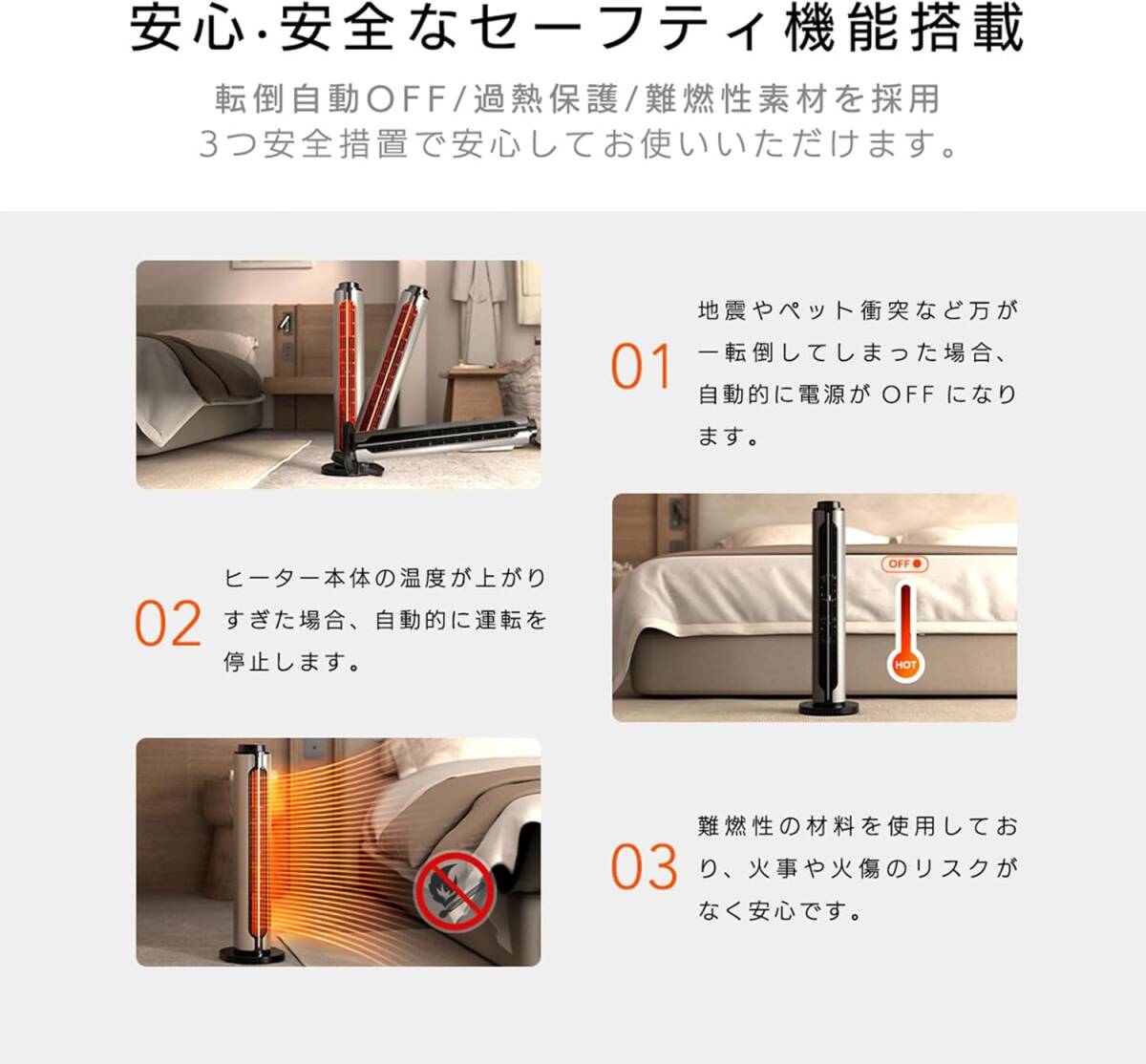 安心·安全なセーフティ機能搭載

転倒自動OFF/過熱保護/難燃性素材を採用
3つ安全措置で安心してお使いいただけます。

01

地震やペット衝突など万が一転倒してしまった場合、自動的に電源が OFF になります。

02

ヒーター本体の温度が上がりすぎた場合、自動的に運転を停止します。

OFF

HOT

03

難燃性の材料を使用しており、火事や火傷のリスクがなく安心です。