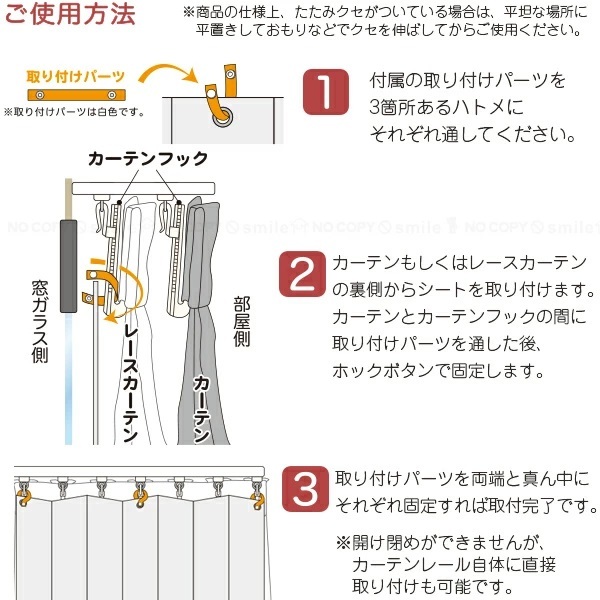 ご使用方法

※商品の仕様上、たたみクセがついている場合は、平坦な場所に平置きしておもりなどでクセを伸ばしてからご使用ください。

取り付けパーツ
※取り付けパーツは白色です。

1
付属の取り付けパーツを3箇所あるハトメにそれぞれ通してください。

カーテンフック

NO COPY smile NO COPY smile NO COPY smile

窓ガラス側

レースカーテン

カーテン

部屋側

2
カーテンもしくはレースカーテンの裏側からシートを取り付けます。カーテンとカーテンフックの間に取り付けパーツを通した後、ホックボタンで固定します。

3
取り付けパーツを両端と真ん中にそれぞれ固定すれば取付完了です。

※開け閉めができませんが、カーテンレール自体に直接取り付けも可能です。