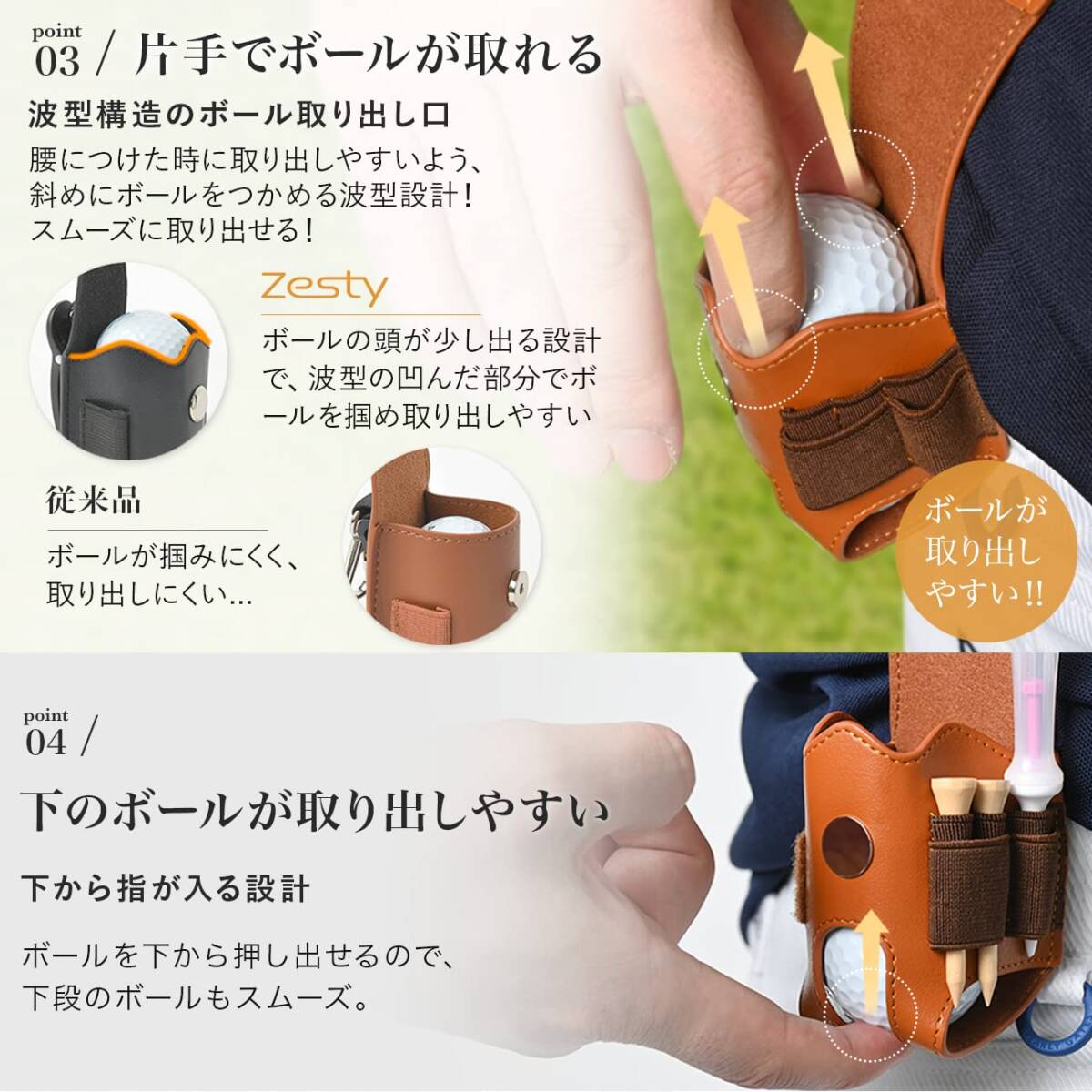 point
03 / 片手でボールが取れる

波型構造のボール取り出し口

腰につけた時に取り出しやすいよう、斜めにボールをつかめる波型設計！スムーズに取り出せる！

Zesty

ボールの頭が少し出る設計で、波型の凹んだ部分でボールを掴め取り出しやすい

従来品

ボールが掴みにくく、取り出しにくい…

ボールが取り出しやすい!!

point
04 /

下のボールが取り出しやすい

下から指が入る設計

ボールを下から押し出せるので、下段のボールもスムーズ。