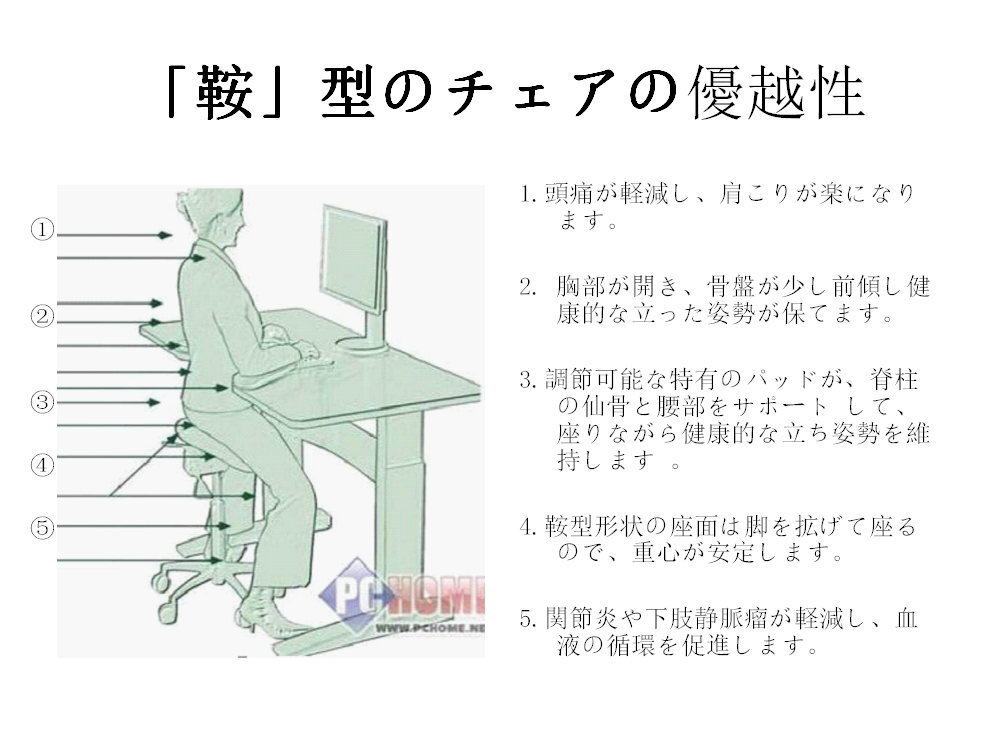 「鞍」型のチェアの優越性

①

②

③

④

⑤

PCHOME
WWW.PCHOME.NE

1. 頭痛が軽減し、肩こりが楽になります。

2. 胸部が開き、骨盤が少し前傾し健康的な立った姿勢が保てます。

3. 調節可能な特有のパッドが、脊柱の仙骨と腰部をサポート して、座りながら健康的な立ち姿勢を維持します 。

4. 鞍型形状の座面は脚を拡げて座るので、重心が安定します。

5. 関節炎や下肢静脈瘤が軽減し、血液の循環を促進します。