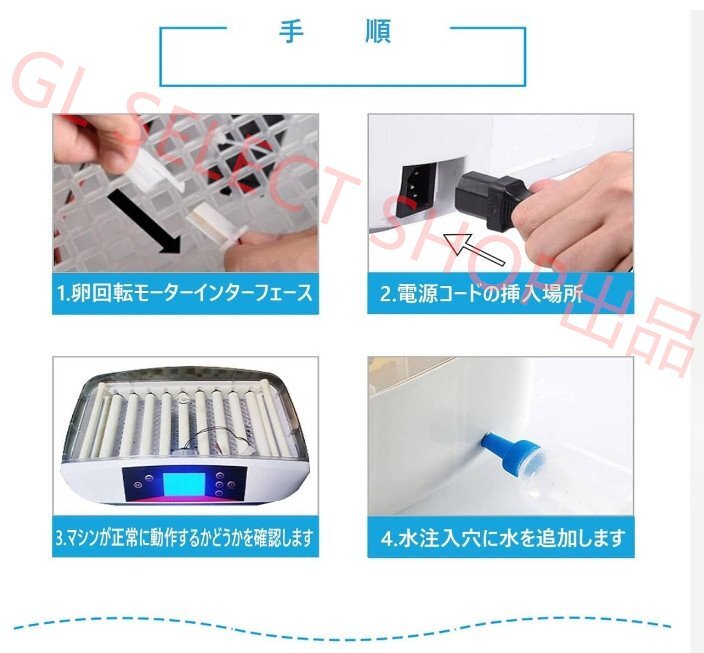 手　順

GL SELECT SHOP出品

1.卵回転モーターインターフェース

2.電源コードの挿入場所

3.マシンが正常に動作するかどうかを確認します

4.水注入穴に水を追加します