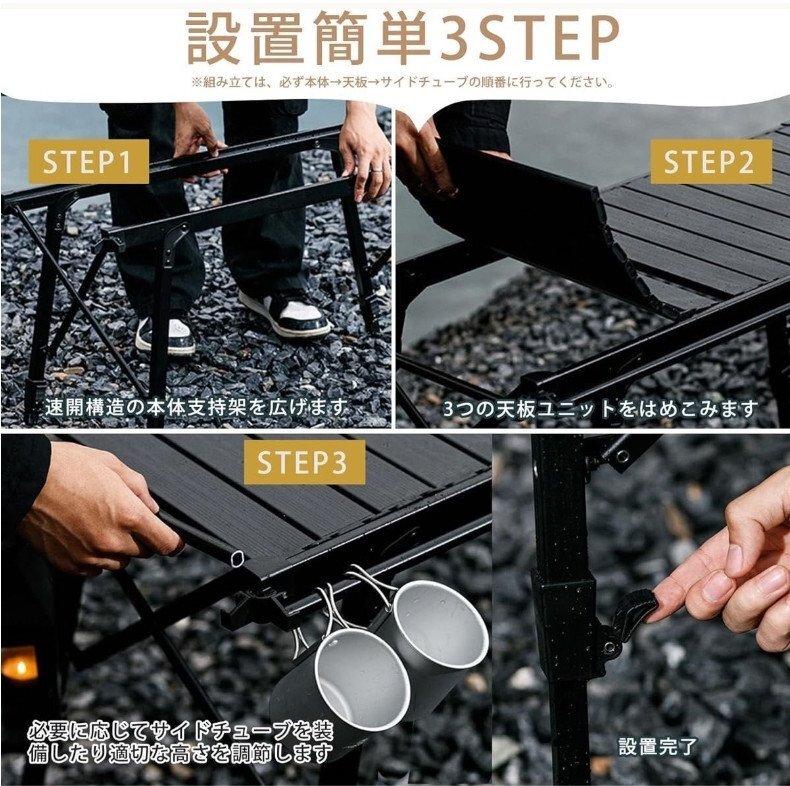 設置簡単3STEP

※組み立ては、必ず本体→天板→サイドチューブの順番に行ってください。

STEP1

速開構造の本体支持架を広げます

STEP2

3つの天板ユニットをはめこみます

STEP3

必要に応じてサイドチューブを装備したり適切な高さを調節します

設置完了