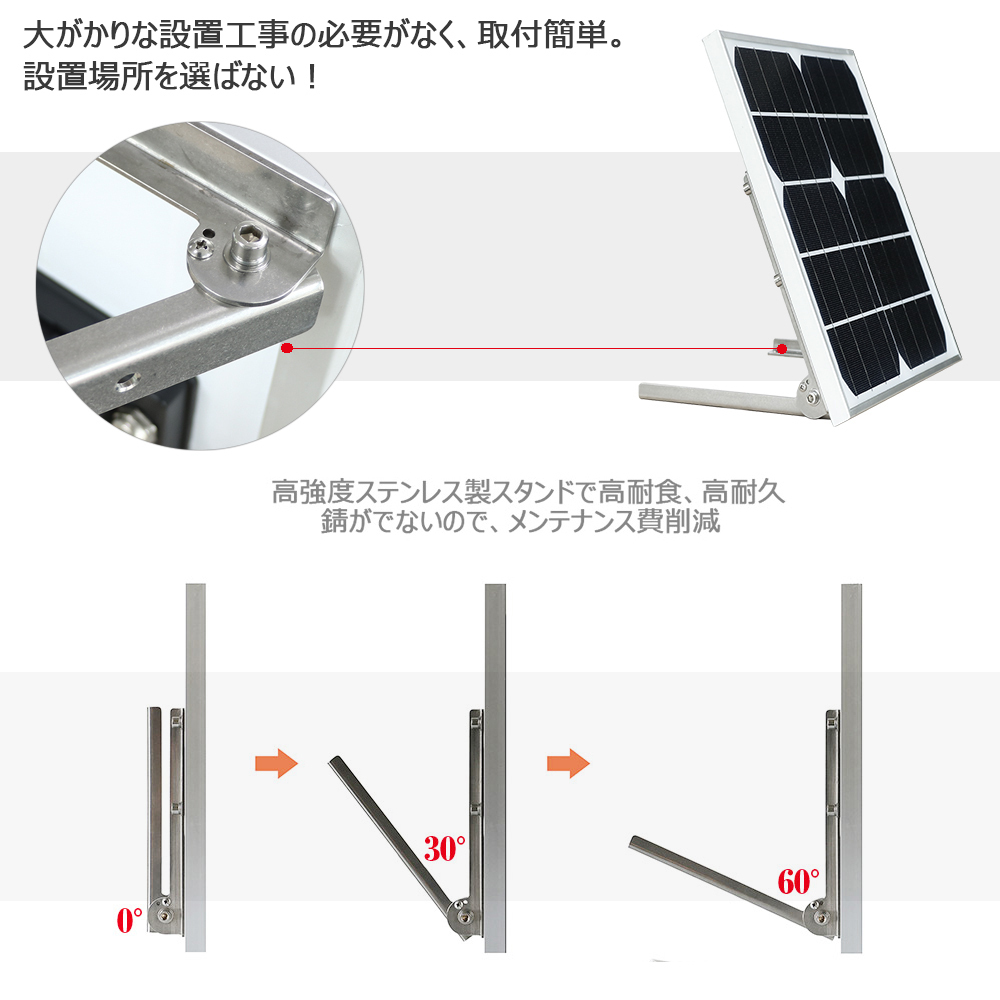 大がかりな設置工事の必要がなく、取付簡単。
設置場所を選ばない！

高強度ステンレス製スタンドで高耐食、高耐久
錆がでないので、メンテナンス費削減

0°

30°

60°