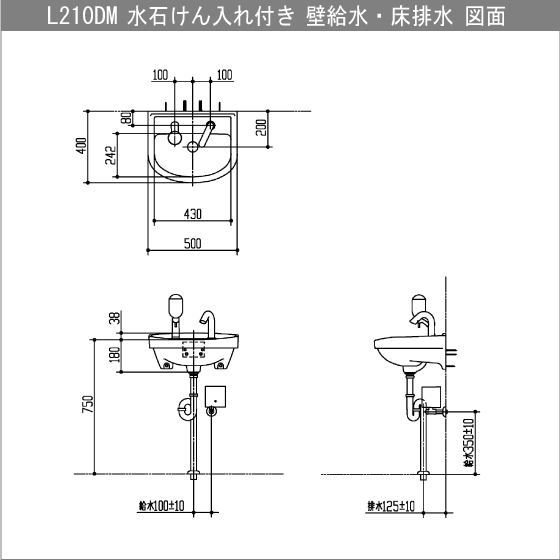 L210DM 水石けん入れ付き 壁給水・床排水 図面

100
100
80
200
400
242
430
500

38
180
750
給水100±10

給水350±10
排水125±10