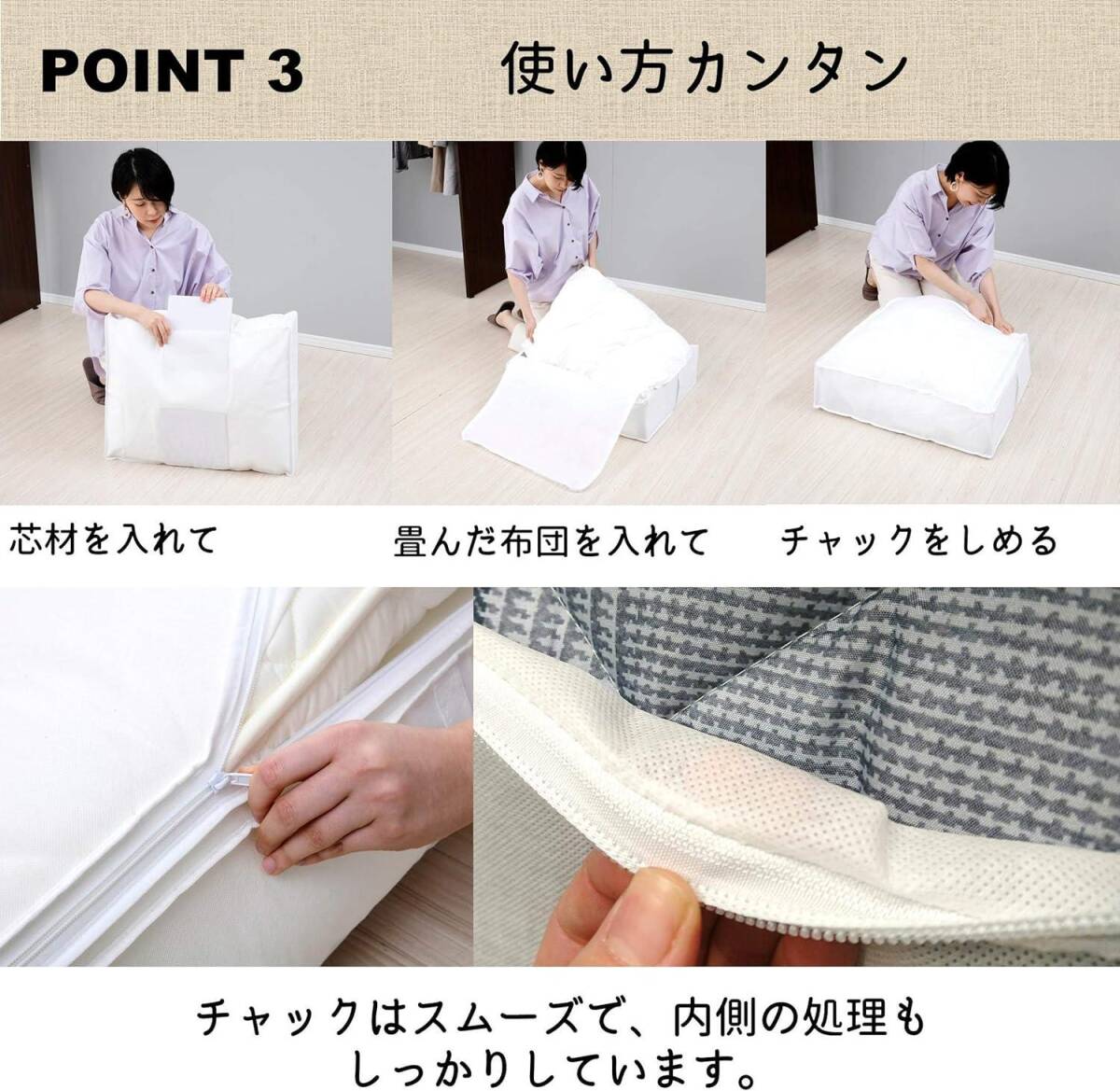 POINT 3 使い方カンタン

芯材を入れて

畳んだ布団を入れて

チャックをしめる

チャックはスムーズで、内側の処理もしっかりしています。