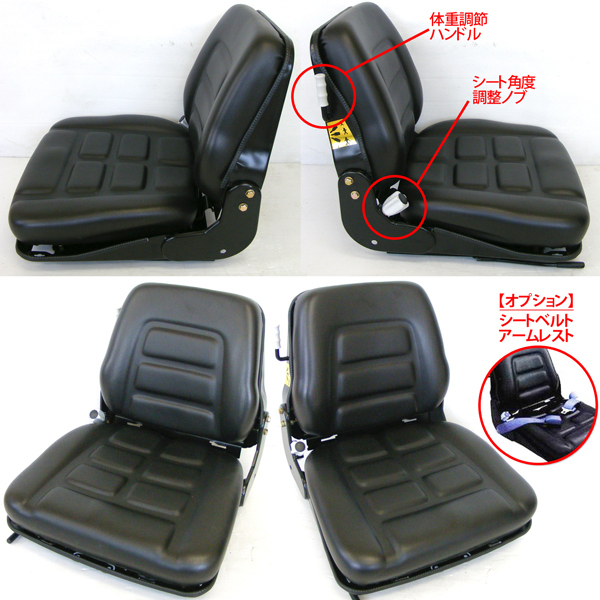 体重調節
ハンドル

シート角度
調整ノブ

【オプション】
シートベルト
アームレスト