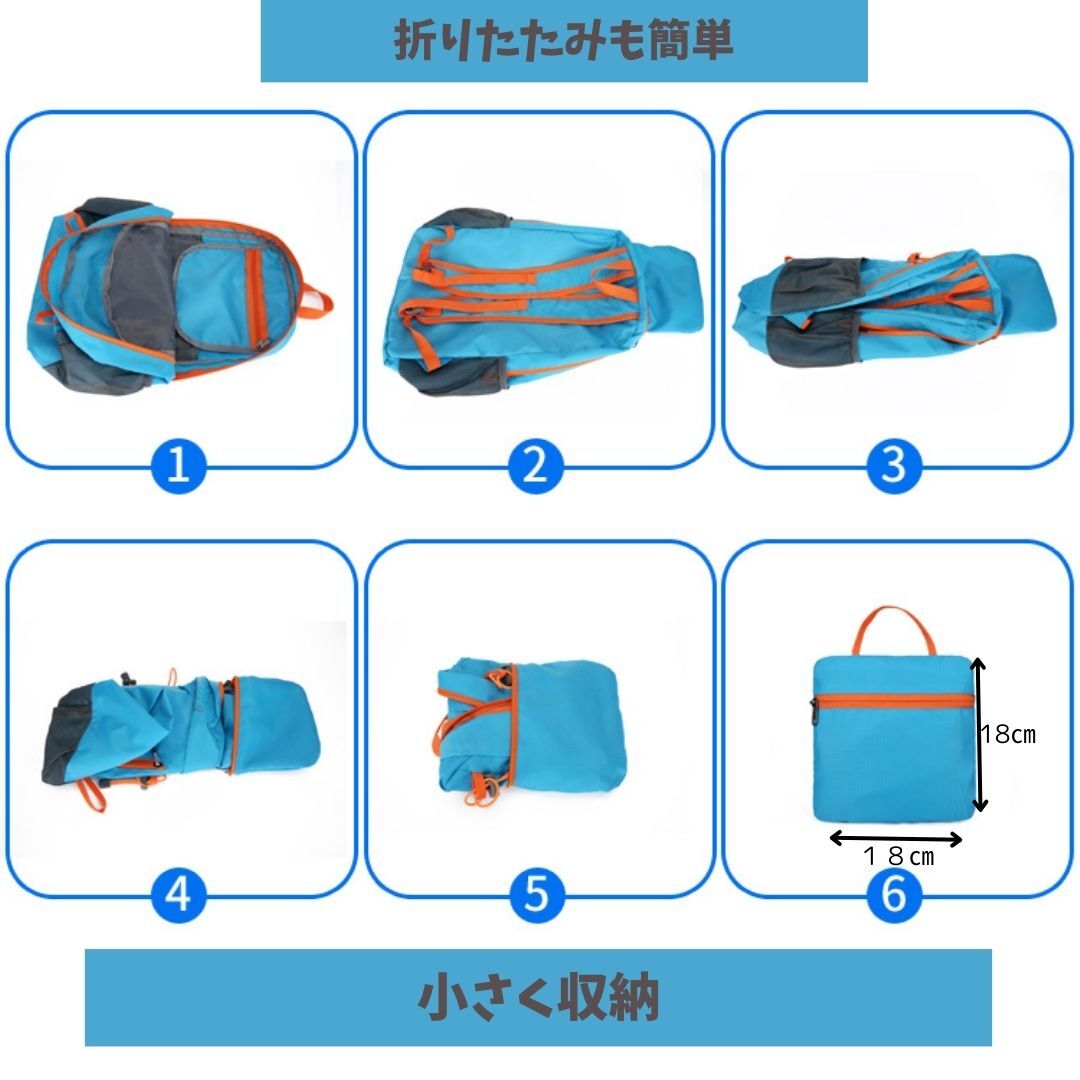 折りたたみも簡単

1

2

3

4

5

18cm

１８cm

6

小さく収納