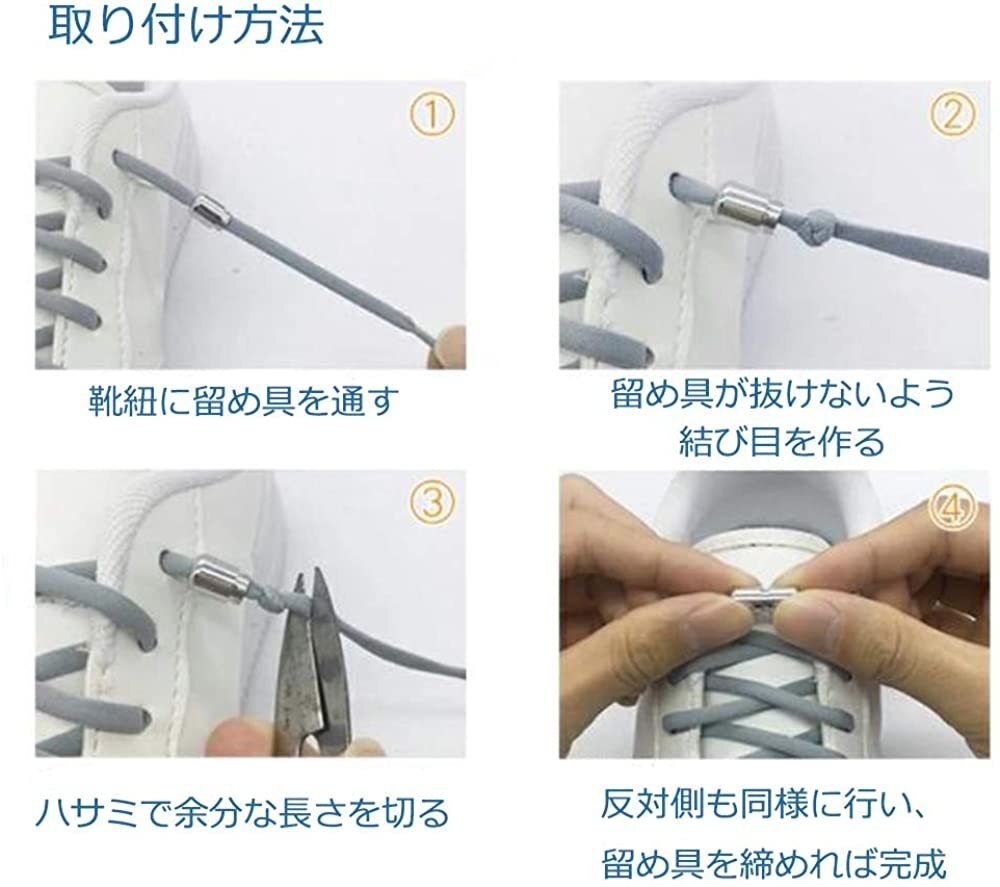 取り付け方法

①

靴紐に留め具を通す

②

留め具が抜けないよう結び目を作る

③

ハサミで余分な長さを切る

④

反対側も同様に行い、留め具を締めれば完成