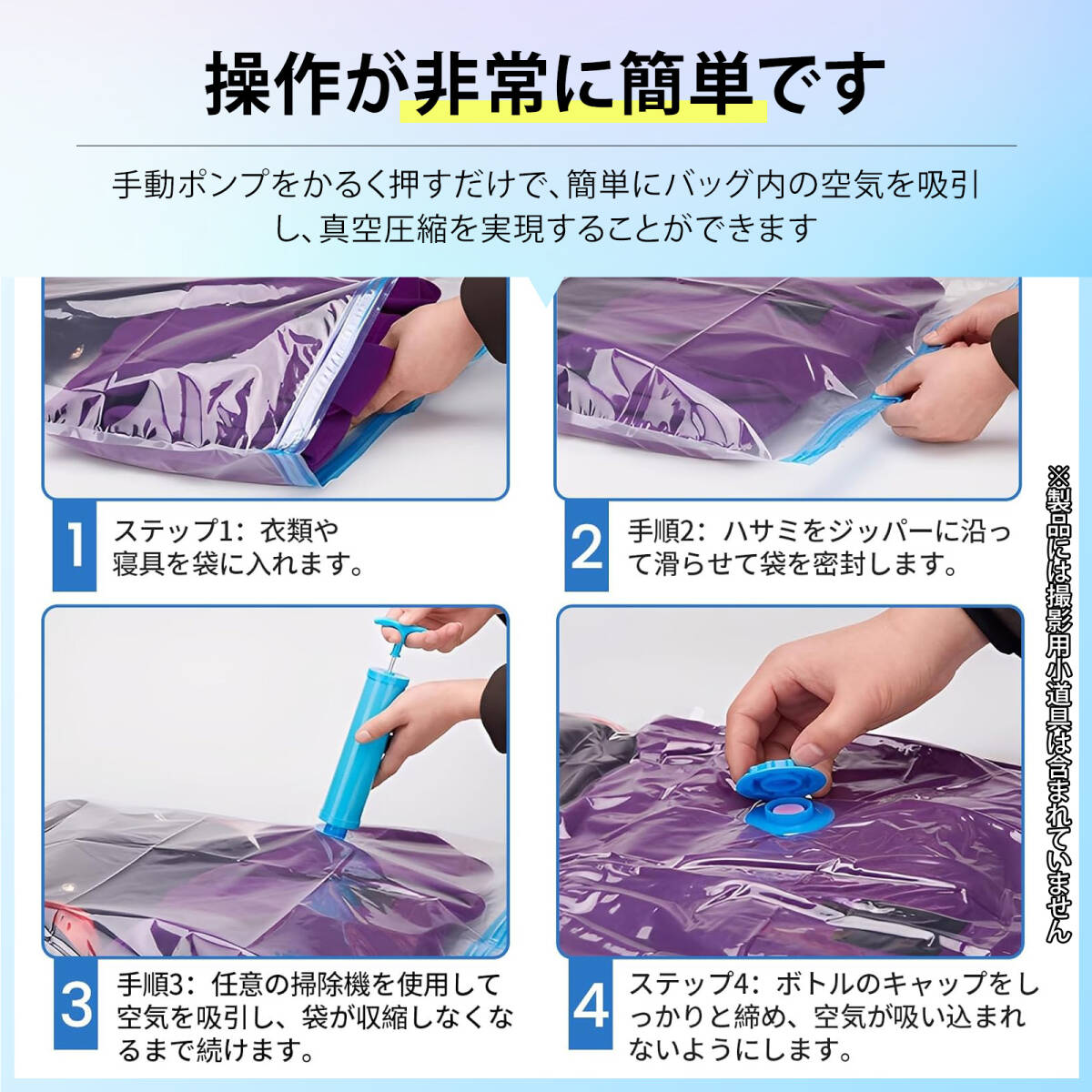 操作が非常に簡単です

手動ポンプをかるく押すだけで、簡単にバッグ内の空気を吸引し、真空圧縮を実現することができます

1 ステップ1：衣類や寝具を袋に入れます。

2 手順2：ハサミをジッパーに沿って滑らせて袋を密封します。

3 手順3：任意の掃除機を使用して空気を吸引し、袋が収縮しなくなるまで続けます。

4 ステップ4：ボトルのキャップをしっかりと締め、空気が吸い込まれないようにします。

※製品には撮影用小道具は含まれていません