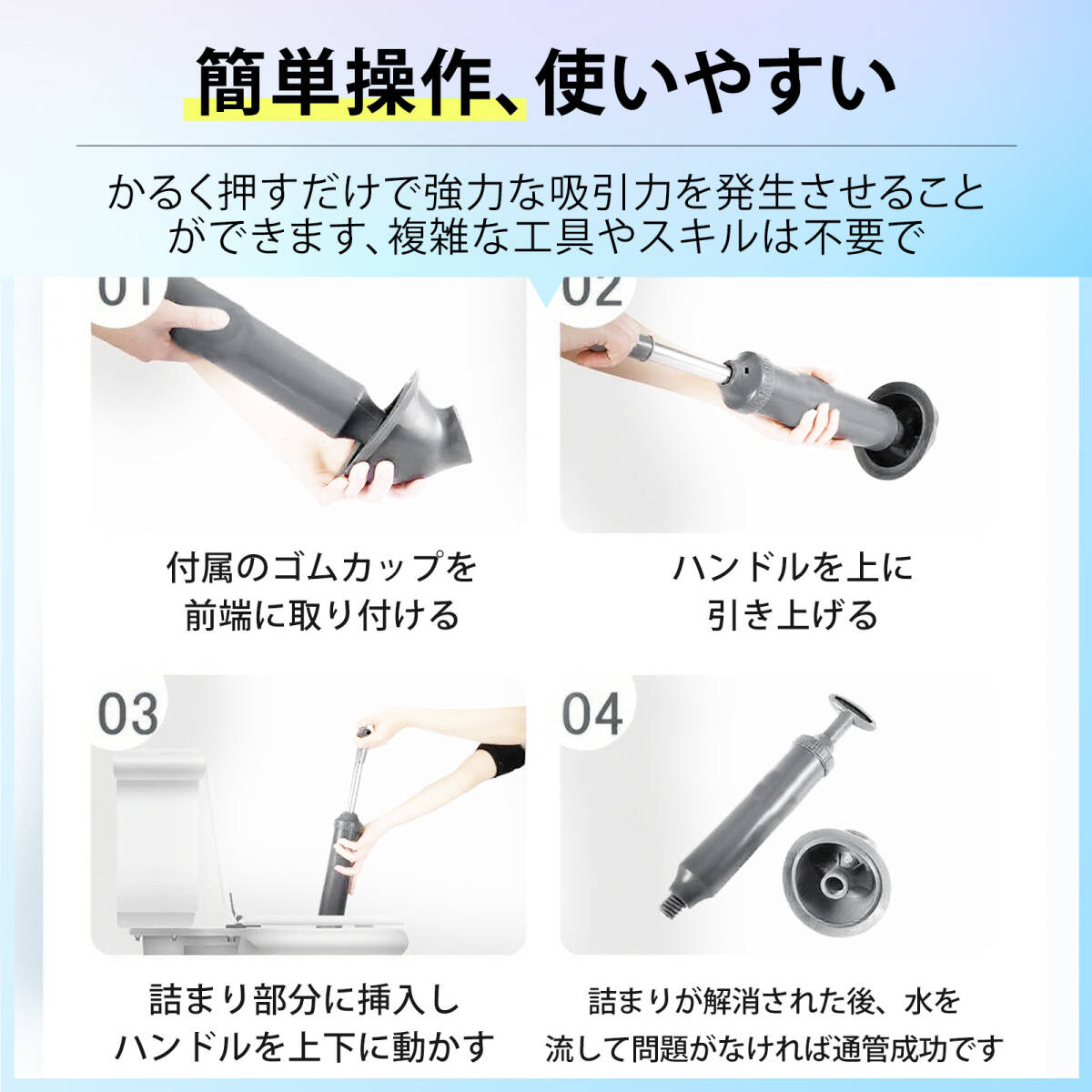 簡単操作、使いやすい

かるく押すだけで強力な吸引力を発生させることができます、複雑な工具やスキルは不要で

01

付属のゴムカップを前端に取り付ける

02

ハンドルを上に引き上げる

03

詰まり部分に挿入しハンドルを上下に動かす

04

詰まりが解消された後、水を流して問題がなければ通管成功です