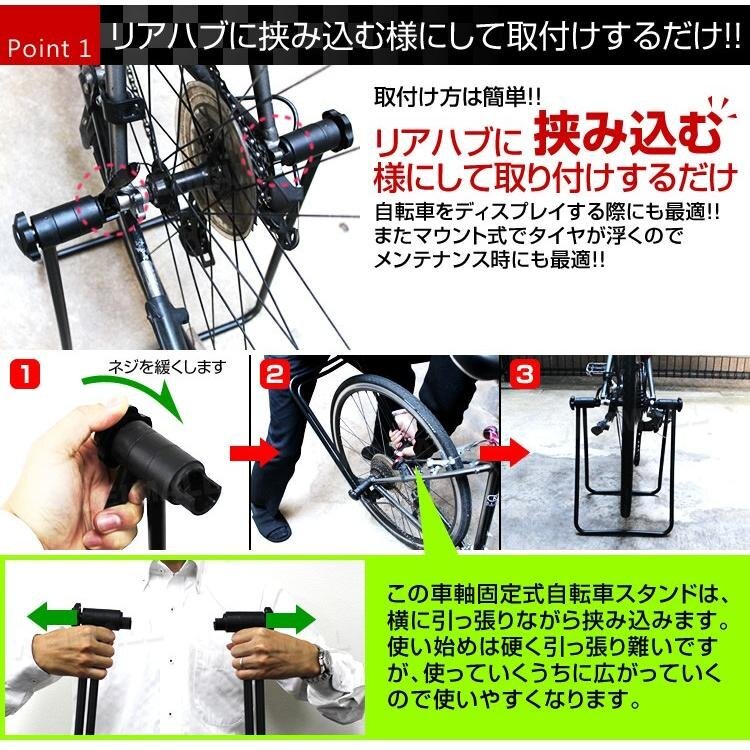 Point 1 リアハブに挟み込む様にして取付けするだけ!!

取付け方は簡単!!
リアハブに 挟み込む 様にして取り付けするだけ
自転車をディスプレイする際にも最適!!
またマウント式でタイヤが浮くので
メンテナンス時にも最適!!

1 ネジを緩くします

2

3

この車軸固定式自転車スタンドは、横に引っ張りながら挟み込みます。使い始めは硬く引っ張り難いですが、使っていくうちに広がっていくので使いやすくなります。