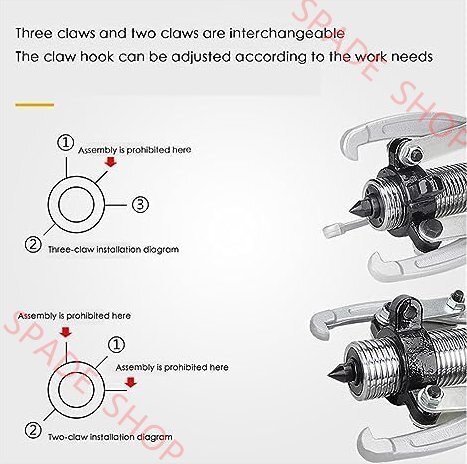 Three claws and two claws are interchangeable
The claw hook can be adjusted according to the work needs

SPADE SHOP

①
Assembly is prohibited here
③
②
Three-claw installation diagram

Assembly is prohibited here
①
Assembly is prohibited here
②
Two-claw installation diagram

SPADE SHOP