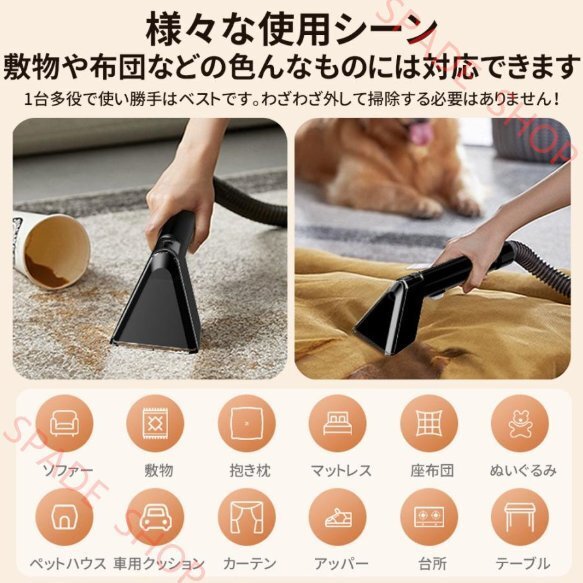 様々な使用シーン
敷物や布団などの色んなものには対応できます
1台多役で使い勝手はベストです。わざわざ外して掃除する必要はありません！

SPADE SHOP

ソファー
敷物
抱き枕
マットレス
座布団
ぬいぐるみ
ペットハウス
車用クッション
カーテン
アッパー
台所
テーブル

SPADE SHOP