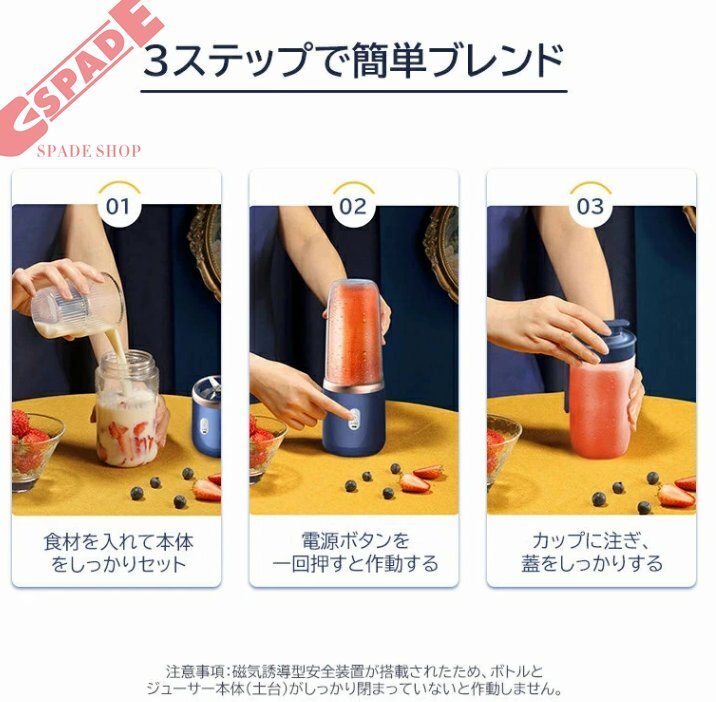 SPADE
SPADE SHOP

3ステップで簡単ブレンド

01

食材を入れて本体をしっかりセット

02

電源ボタンを一回押すと作動する

03

カップに注ぎ、蓋をしっかりする

注意事項：磁気誘導型安全装置が搭載されたため、ボトルとジューサー本体（土台）がしっかり閉まっていないと作動しません。