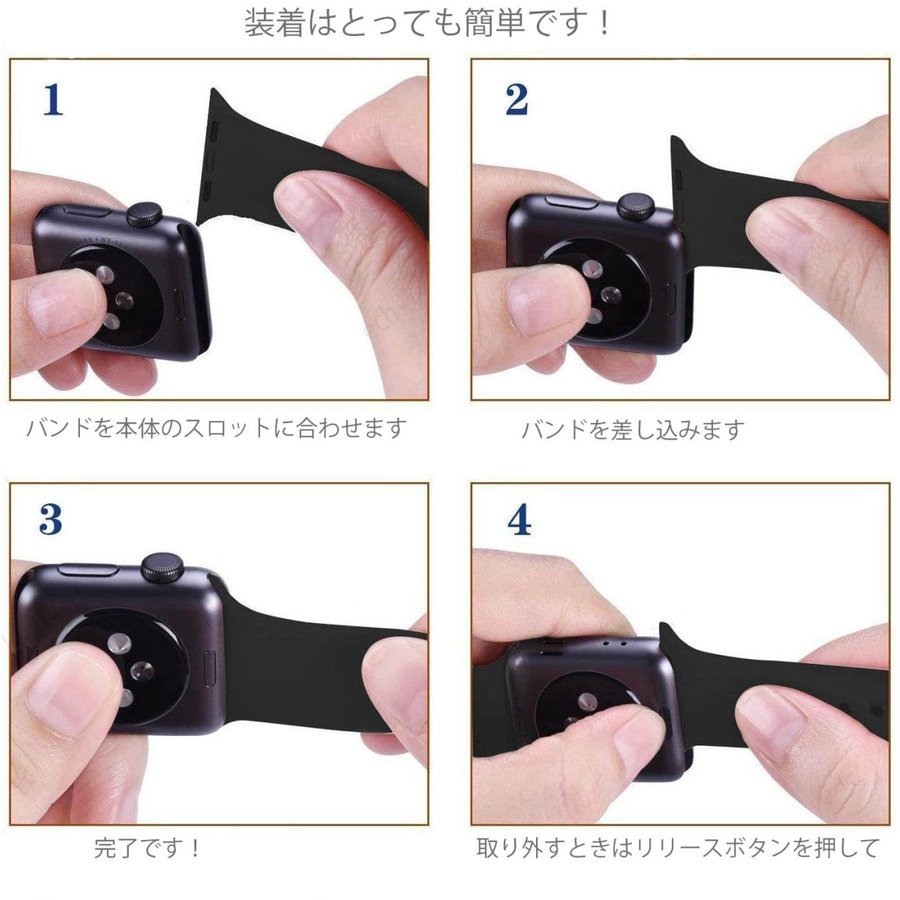 装着はとっても簡単です！

1

バンドを本体のスロットに合わせます

2

バンドを差し込みます

3

完了です！

4

取り外すときはリリースボタンを押して