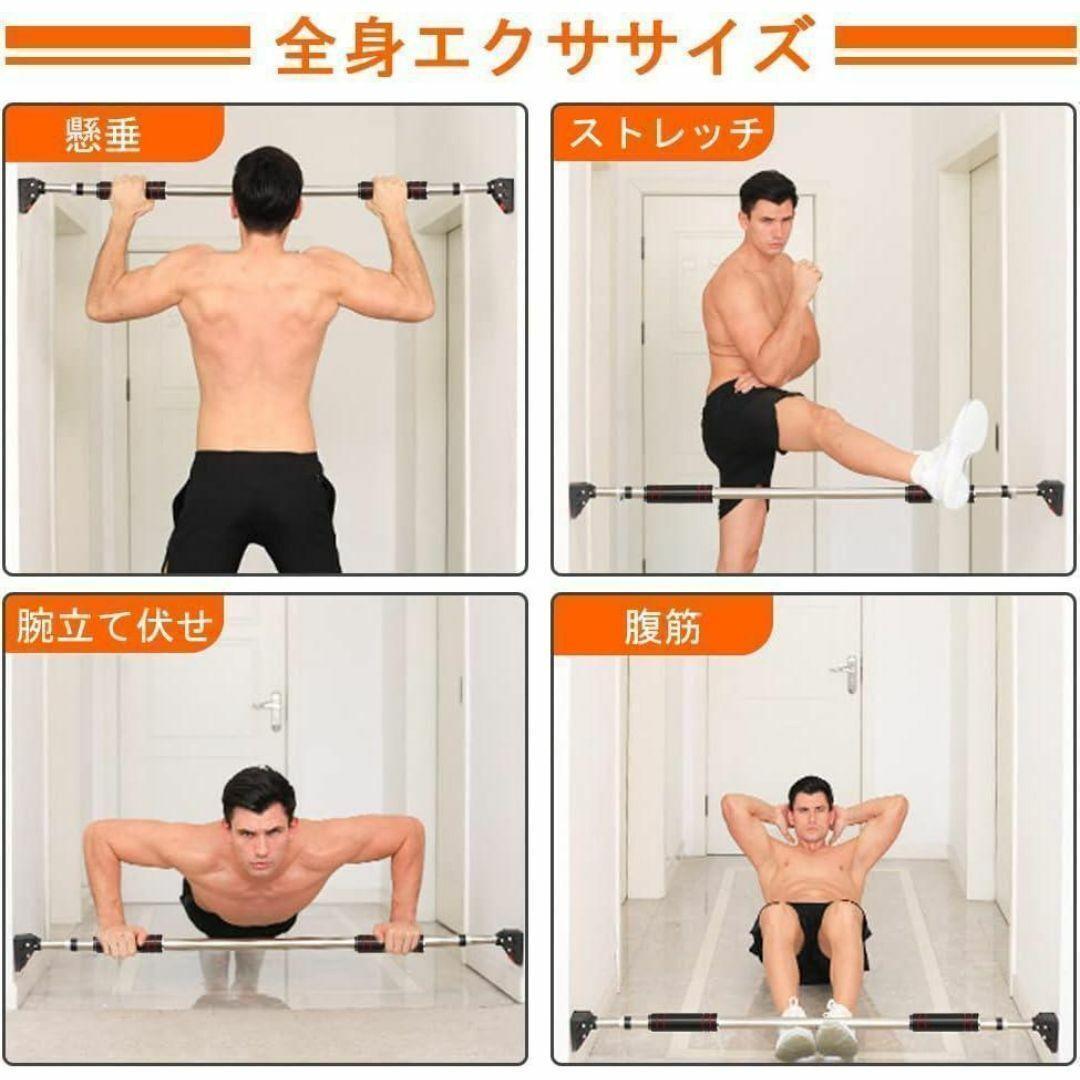 全身エクササイズ

懸垂

ストレッチ

腕立て伏せ

腹筋