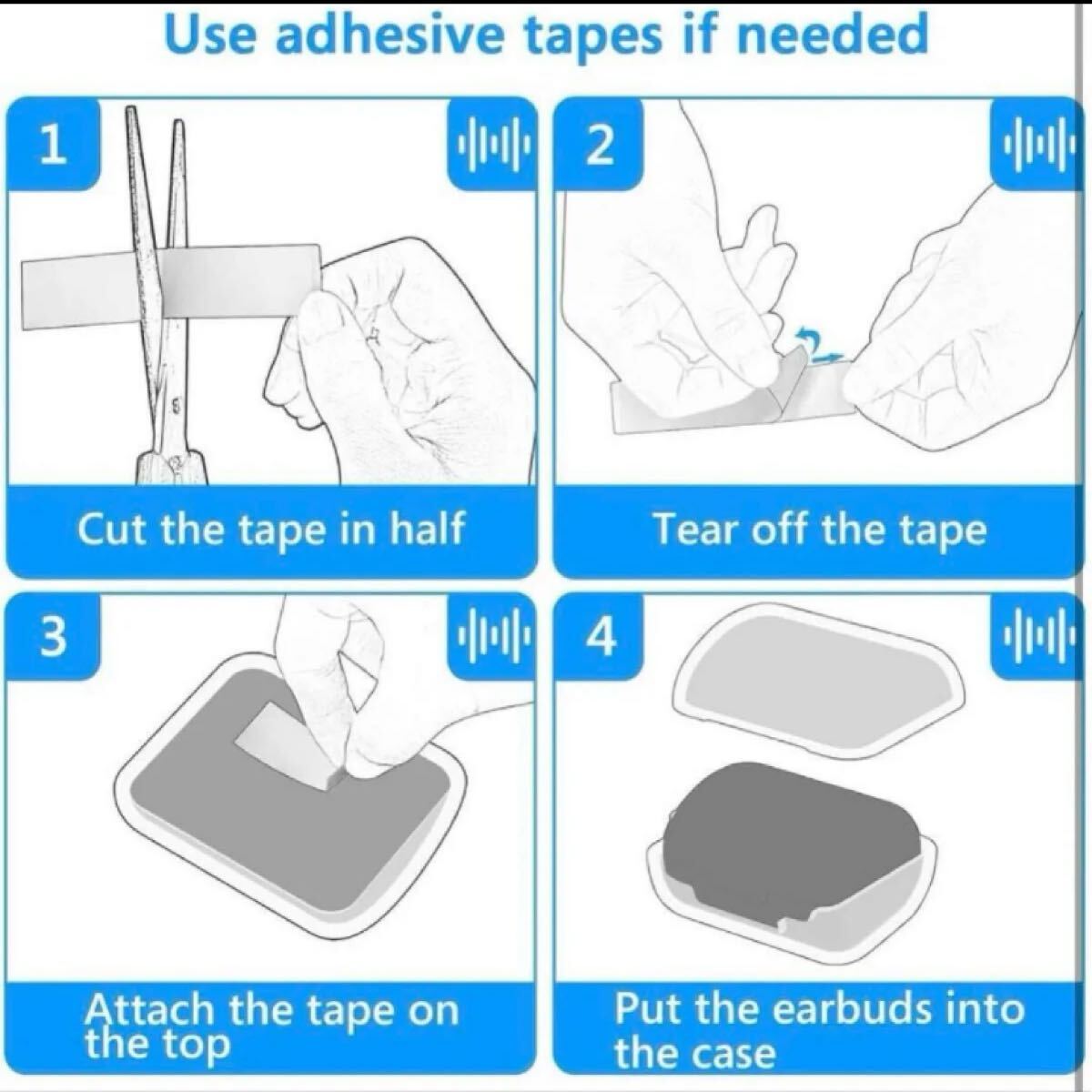 Use adhesive tapes if needed

1

Cut the tape in half

2

Tear off the tape

3

Attach the tape on the top

4

Put the earbuds into the case