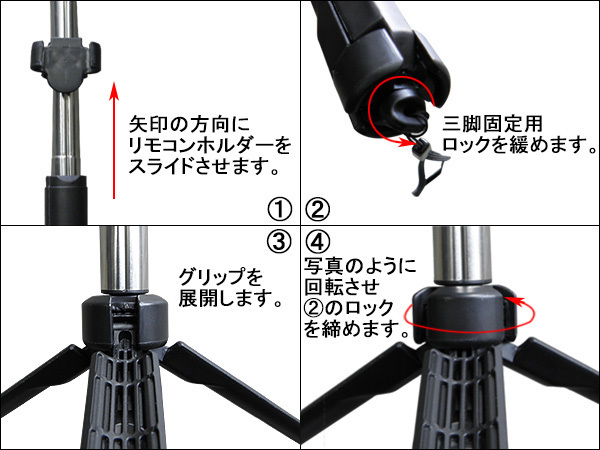 矢印の方向に
リモコンホルダーを
スライドさせます。

①

三脚固定用
ロックを緩めます。

②

③

グリップを
展開します。

④

写真のように
回転させ
②のロック
を締めます。