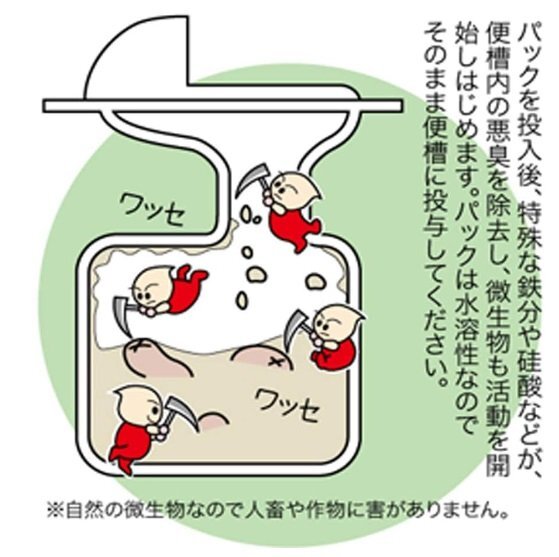 パックを投入後、特殊な鉄分や硅酸などが、便槽内の悪臭を除去し、微生物も活動を開始しはじめます。パックは水溶性なのでそのまま便槽に投与してください。

ワッセ

ワッセ

※自然の微生物なので人畜や作物に害がありません。