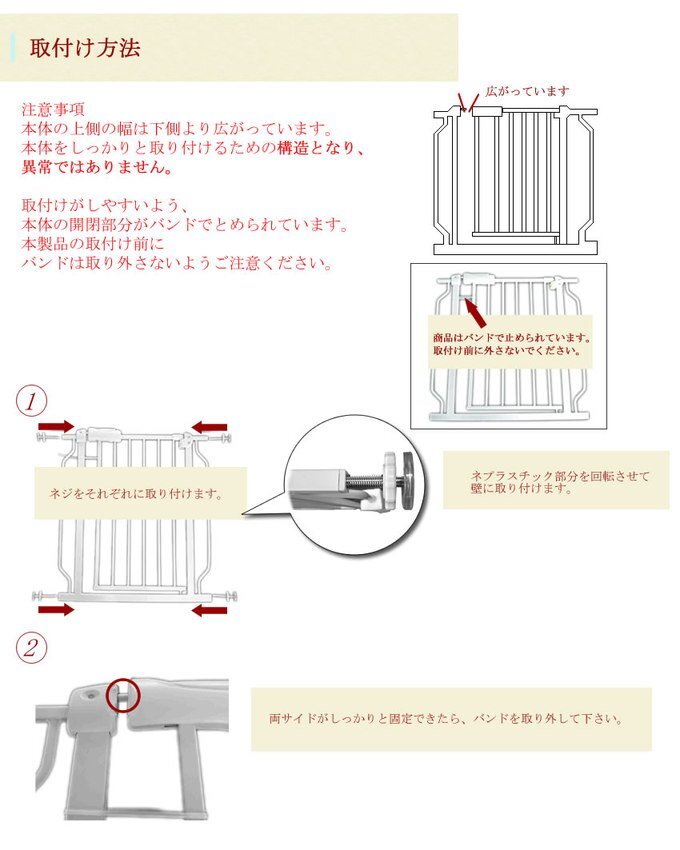 取付け方法

注意事項
本体の上側の幅は下側より広がっています。
本体をしっかりと取り付けるための構造となり、
異常ではありません。

取付けがしやすいよう、
本体の開閉部分がバンドでとめられています。
本製品の取付け前に
バンドは取り外さないようご注意ください。

広がっています

商品はバンドで止められています。
取付け前に外さないでください。

1

ネジをそれぞれに取り付けます。

ネプラスチック部分を回転させて
壁に取り付けます。

2

両サイドがしっかりと固定できたら、バンドを取り外して下さい。