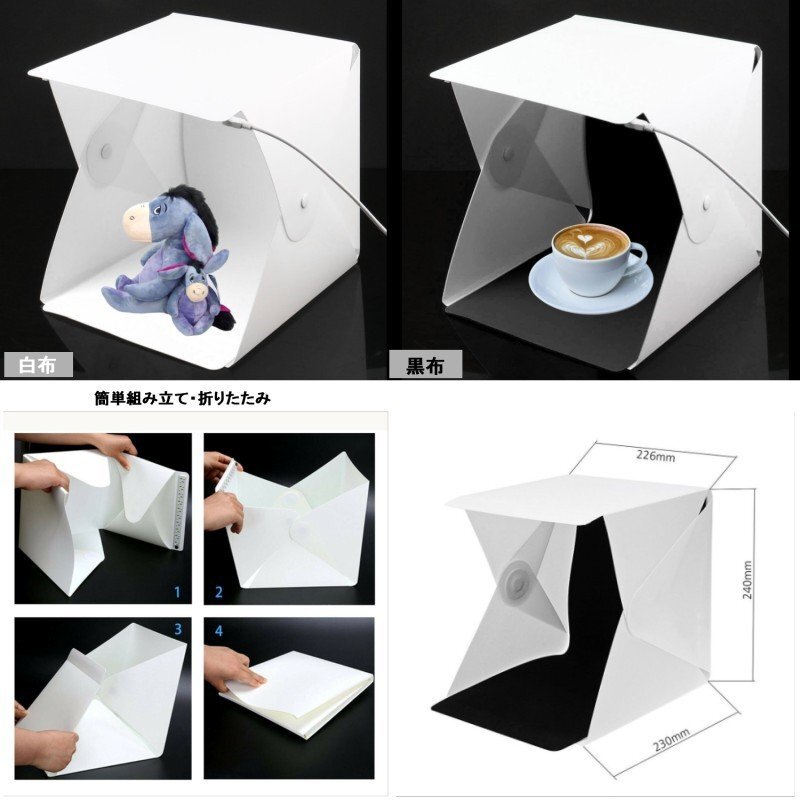 白布

黒布

簡単組み立て･折りたたみ

1

2

3

4

226mm

240mm

230mm