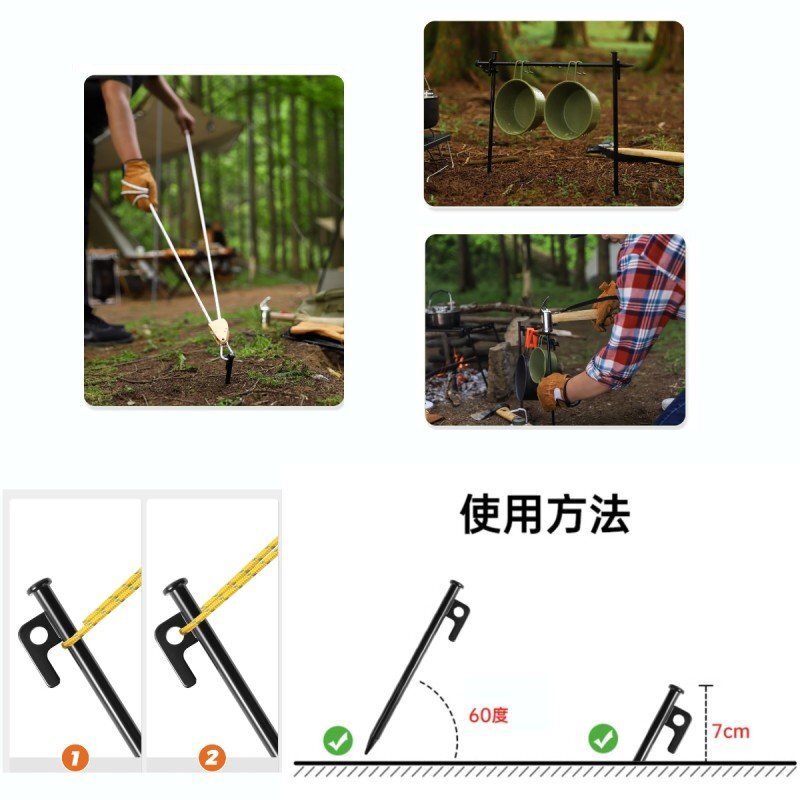 使用方法

1

2

60度

7cm