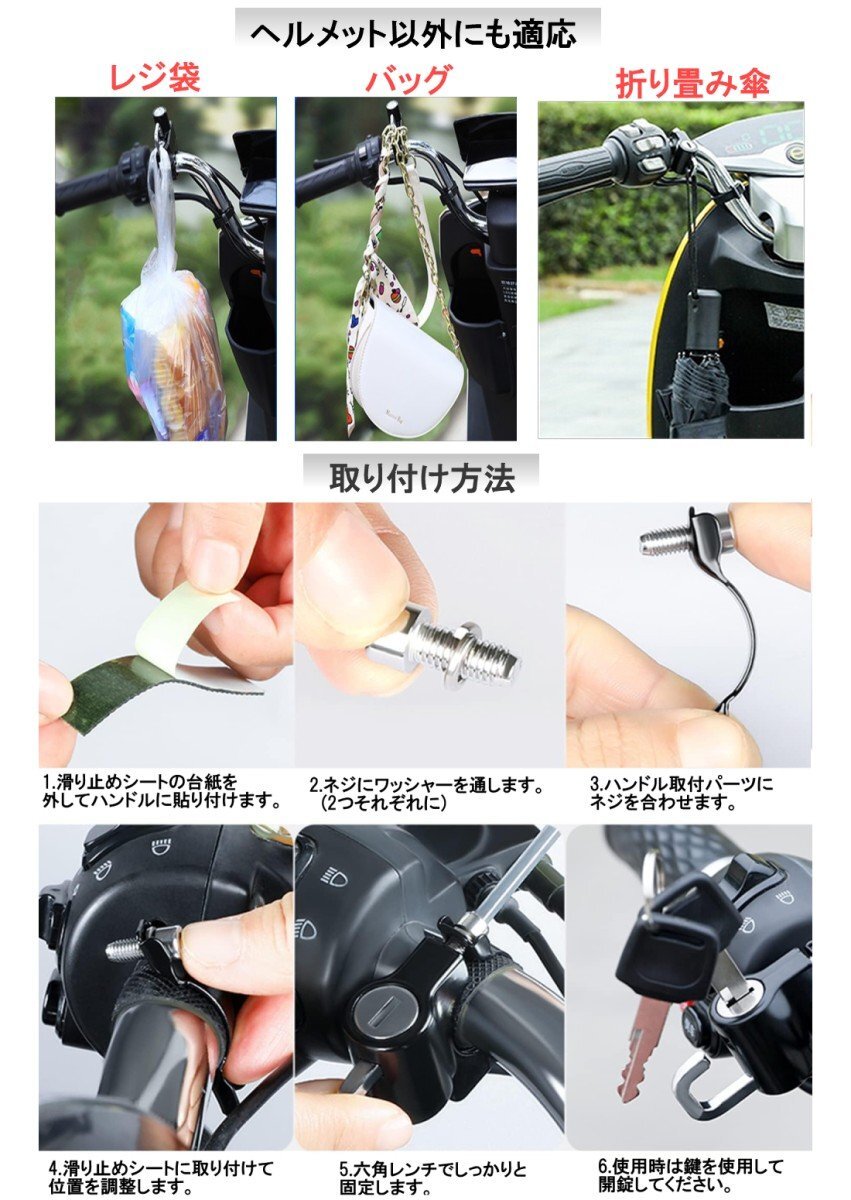 ヘルメット以外にも適応

レジ袋

バッグ

折り畳み傘

取り付け方法

1.滑り止めシートの台紙を外してハンドルに貼り付けます。

2.ネジにワッシャーを通します。(2つそれぞれに)

3.ハンドル取付パーツにネジを合わせます。

4.滑り止めシートに取り付けて位置を調整します。

5.六角レンチでしっかりと固定します。

6.使用時は鍵を使用して開錠してください。