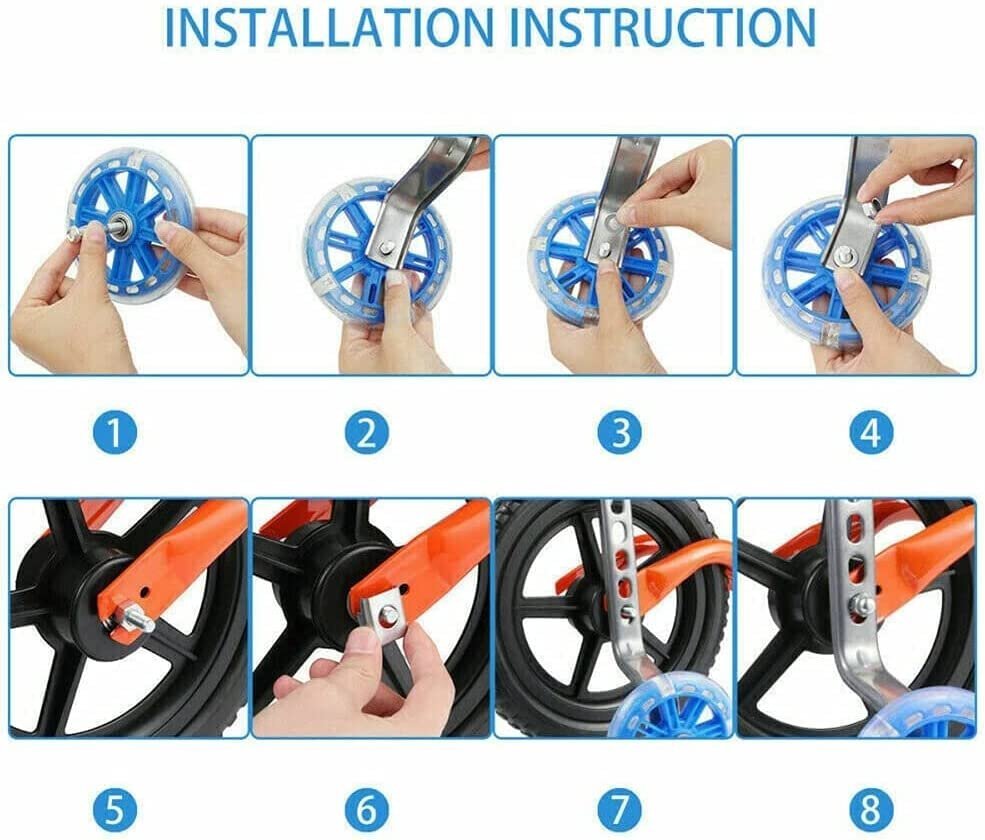 INSTALLATION INSTRUCTION

1

2

3

4

5

6

7

8