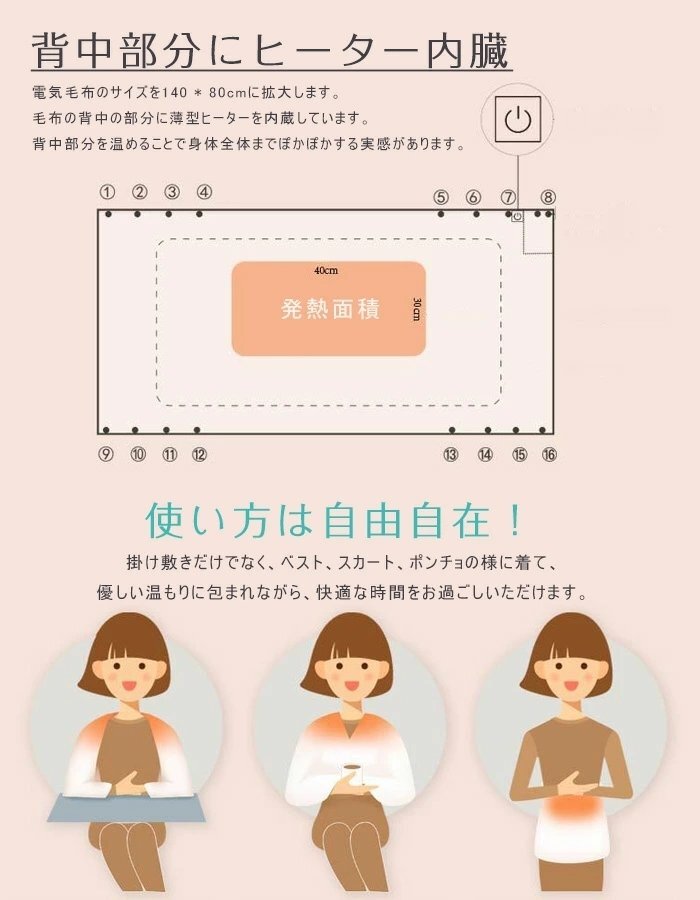 背中部分にヒーター内臓

電気毛布のサイズを140 ＊ 80cmに拡大します。
毛布の背中の部分に薄型ヒーターを内蔵しています。
背中部分を温めることで身体全体までぽかぽかする実感があります。

① ② ③ ④ ⑤ ⑥ ⑦ ⑧

40cm

発熱面積

30cm

⑨ ⑩ ⑪ ⑫ ⑬ ⑭ ⑮ ⑯

使い方は自由自在！

掛け敷きだけでなく、ベスト、スカート、ポンチョの様に着て、
優しい温もりに包まれながら、快適な時間をお過ごしいただけます。