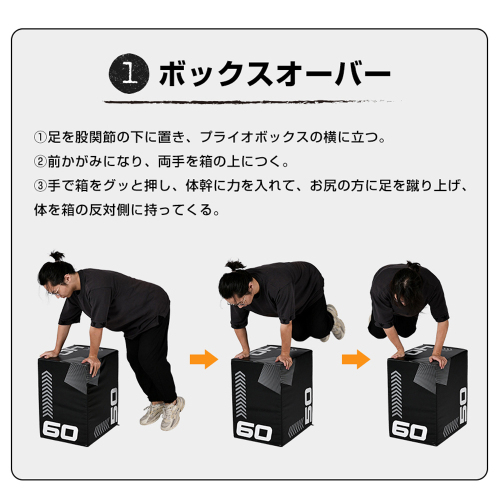 1 ボックスオーバー

①足を股関節の下に置き、プライオボックスの横に立つ。
②前かがみになり、両手を箱の上につく。
③手で箱をグッと押し、体幹に力を入れて、お尻の方に足を蹴り上げ、体を箱の反対側に持ってくる。

60
50
60
50
60
50