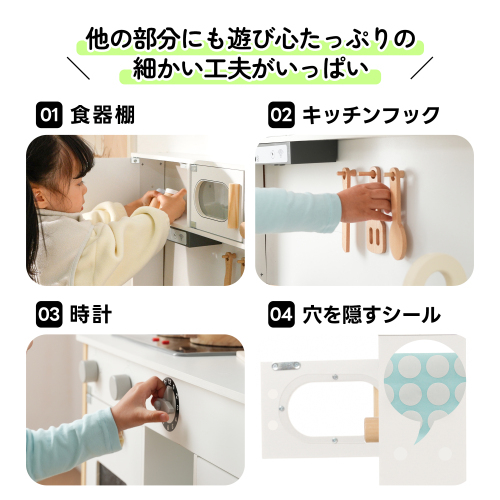 他の部分にも遊び心たっぷりの
細かい工夫がいっぱい

01 食器棚

02 キッチンフック

03 時計

04 穴を隠すシール