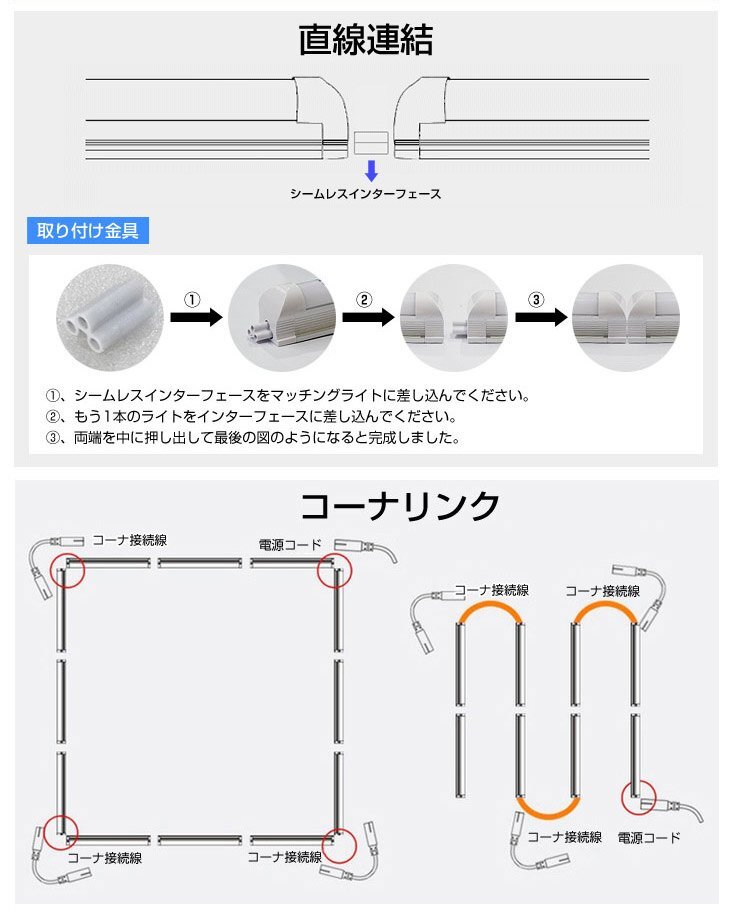 直線連結

シームレスインターフェース

取り付け金具

①

②

③

①、シームレスインターフェースをマッチングライトに差し込んでください。
②、もう1本のライトをインターフェースに差し込んでください。
③、両端を中に押し出して最後の図のようになると完成しました。

コーナリンク

コーナ接続線

電源コード

コーナ接続線

コーナ接続線

コーナ接続線

コーナ接続線

コーナ接続線

電源コード