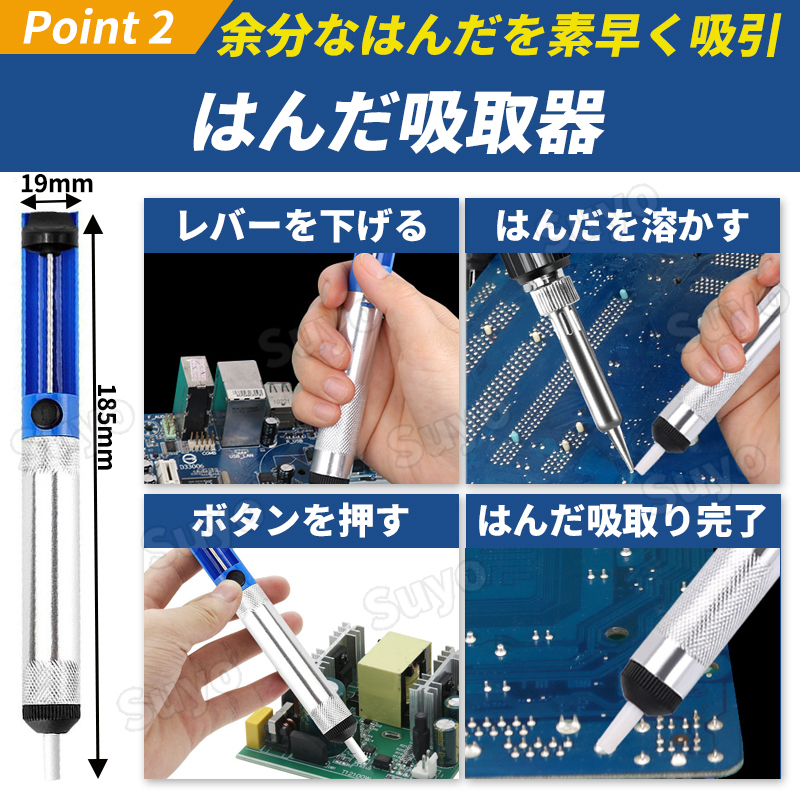 Point 2 余分なはんだを素早く吸引

はんだ吸取器

19mm

185mm

レバーを下げる

はんだを溶かす

ボタンを押す

はんだ吸取り完了

Suyo