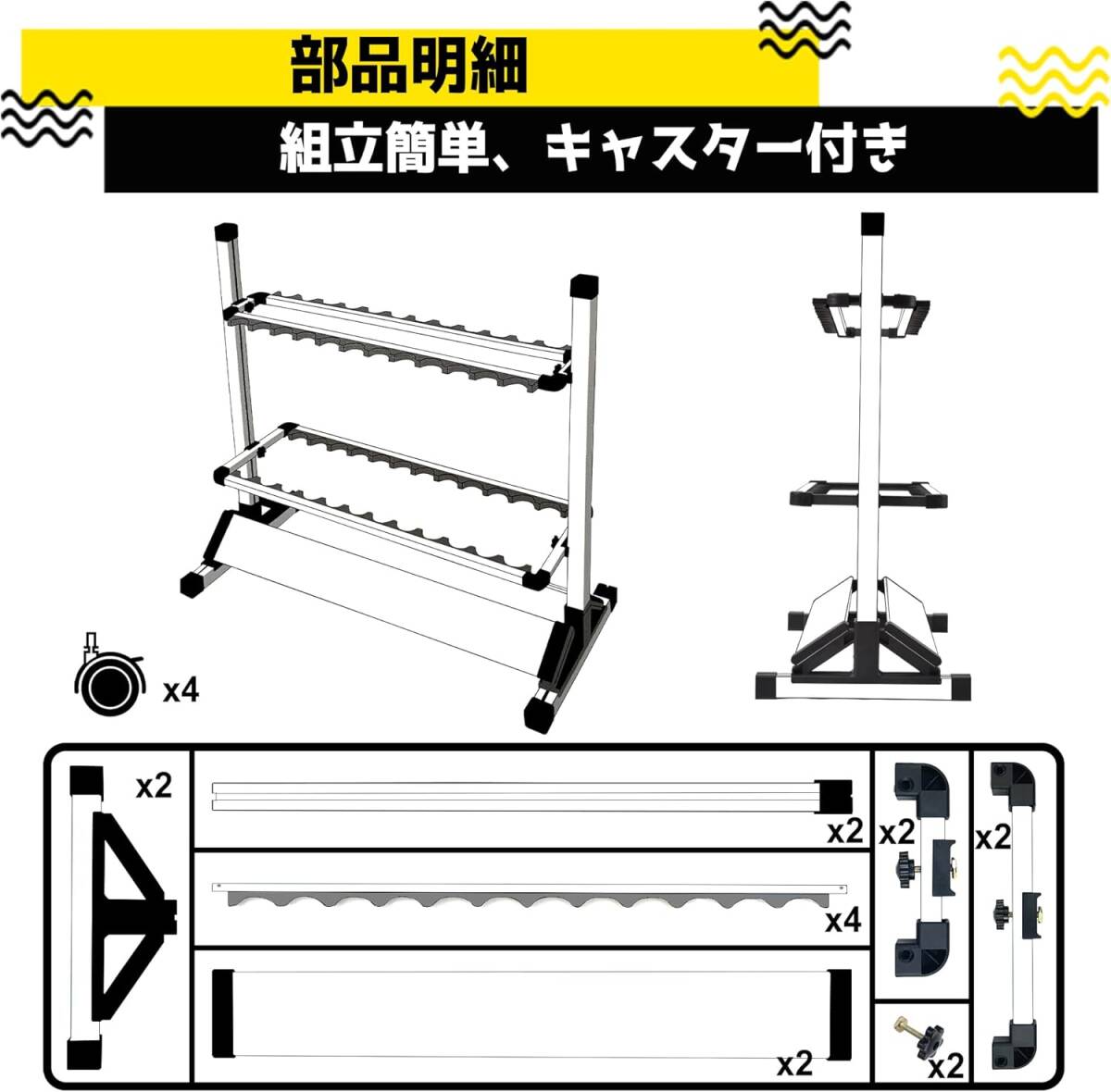 部品明細

組立簡単、キャスター付き

x4

x2

x2

x4

x2

x2

x2

x2